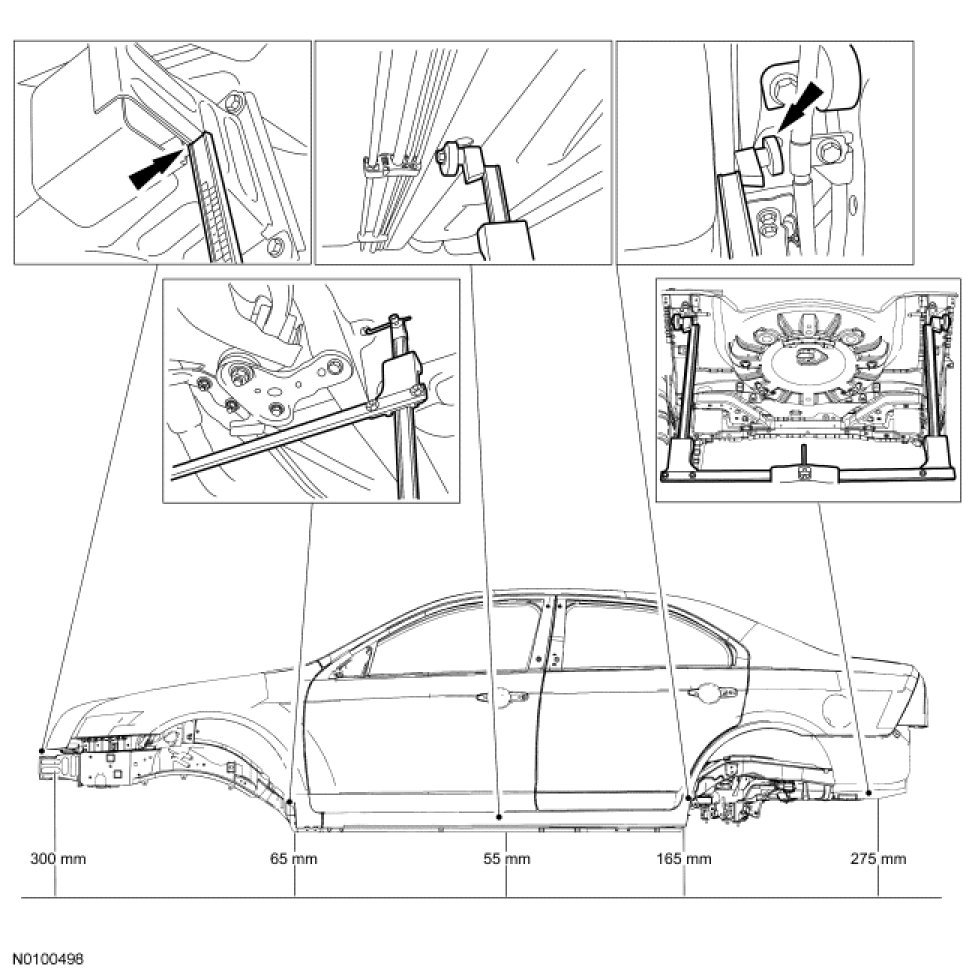 300 mm

65 mm

55 mm

165 mm

275 mm

N0100498