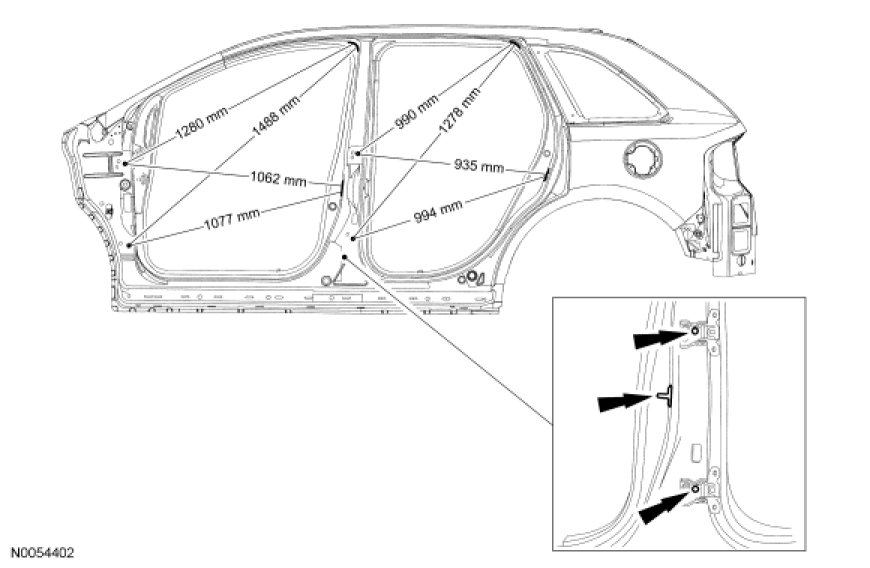 1280 mm
1488 mm
1062 mm
1077 mm
990 mm
1278 mm
935 mm
994 mm
N0054402