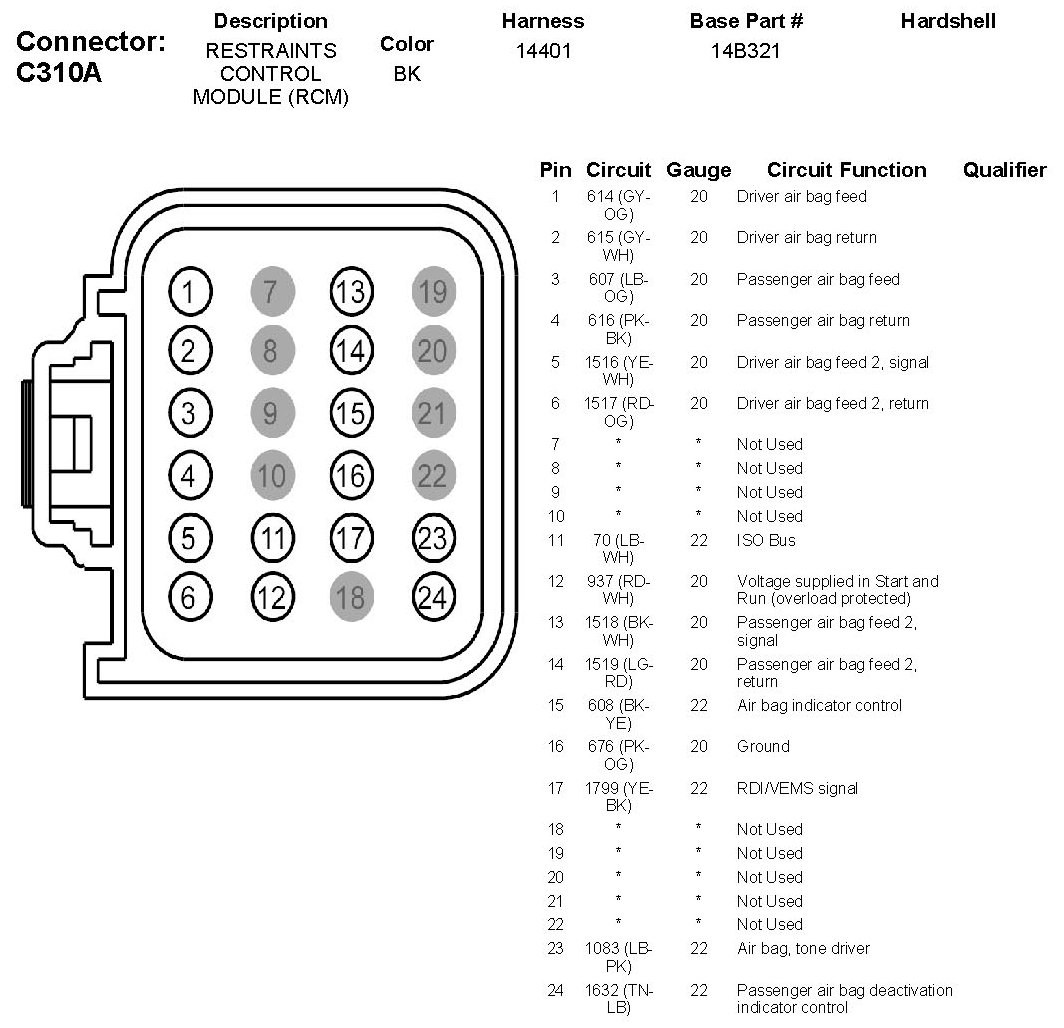 Connector: C310A

| Description | Color | Harness | Base Part # | Hardshell |
|---|---|---|---|---|
| RESTRAINTS CONTROL MODULE (RCM) | BK | 14401 | 14B321 | |

1 7 13 19
2 8 14 20
3 9 15 21
4 10 16 22
5 11 17 23
6 12 18 24

| Pin | Circuit | Gauge | Circuit Function | Qualifier |
|---|---|---|---|---|
| 1 | 614 (GY-OG) | 20 | Driver air bag feed | |
| 2 | 615 (GY-WH) | 20 | Driver air bag return | |
| 3 | 607 (LB-OG) | 20 | Passenger air bag feed | |
| 4 | 616 (PK-BK) | 20 | Passenger air bag return | |
| 5 | 1516 (YE-WH) | 20 | Driver air bag feed 2, signal | |
| 6 | 1517 (RD-OG) | 20 | Driver air bag feed 2, return | |
| 7 | * | * | Not Used | |
| 8 | * | * | Not Used | |
| 9 | * | * | Not Used | |
| 10 | * | * | Not Used | |
| 11 | 70 (LB-WH) | 22 | ISO Bus | |
| 12 | 937 (RD-WH) | 20 | Voltage supplied in Start and Run (overload protected) | |
| 13 | 1518 (BK-WH) | 20 | Passenger air bag feed 2, signal | |
| 14 | 1519 (LG-RD) | 20 | Passenger air bag feed 2, return | |
| 15 | 608 (BK-YE) | 22 | Air bag indicator control | |
| 16 | 676 (PK-OG) | 20 | Ground | |
| 17 | 1799 (YE-BK) | 22 | RDI/VEMS signal | |
| 18 | * | * | Not Used | |
| 19 | * | * | Not Used | |
| 20 | * | * | Not Used | |
| 21 | * | * | Not Used | |
| 22 | * | * | Not Used | |
| 23 | 1083 (LB-PK) | 22 | Air bag, tone driver | |
| 24 | 1632 (TN-LB) | 22 | Passenger air bag deactivation indicator control | |