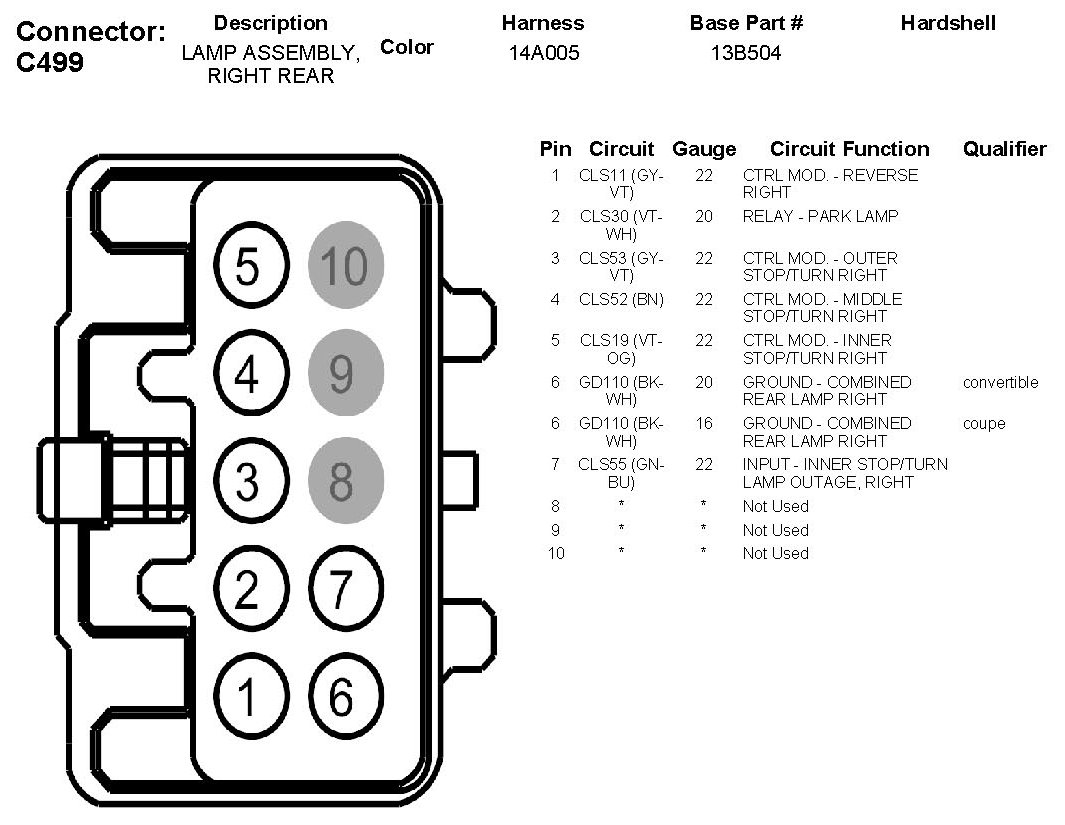 Connector: C499

| Description | Color | Harness | Base Part # | Hardshell |
|---|---|---|---|---|
| LAMP ASSEMBLY, RIGHT REAR | | 14A005 | 13B504 | |

5 10
4 9
3 8
2 7
1 6

| Pin | Circuit | Gauge | Circuit Function | Qualifier |
|---|---|---|---|---|
| 1 | CLS11 (GY-VT) | 22 | CTRL MOD. - REVERSE RIGHT | |
| 2 | CLS30 (VT-WH) | 20 | RELAY - PARK LAMP | |
| 3 | CLS53 (GY-VT) | 22 | CTRL MOD. - OUTER STOP/TURN RIGHT | |
| 4 | CLS52 (BN) | 22 | CTRL MOD. - MIDDLE STOP/TURN RIGHT | |
| 5 | CLS19 (VT-OG) | 22 | CTRL MOD. - INNER STOP/TURN RIGHT | |
| 6 | GD110 (BK-WH) | 20 | GROUND - COMBINED REAR LAMP RIGHT | convertible |
| 6 | GD110 (BK-WH) | 16 | GROUND - COMBINED REAR LAMP RIGHT | coupe |
| 7 | CLS55 (GN-BU) | 22 | INPUT - INNER STOP/TURN LAMP OUTAGE, RIGHT | |
| 8 | * | * | Not Used | |
| 9 | * | * | Not Used | |
| 10 | * | * | Not Used | |