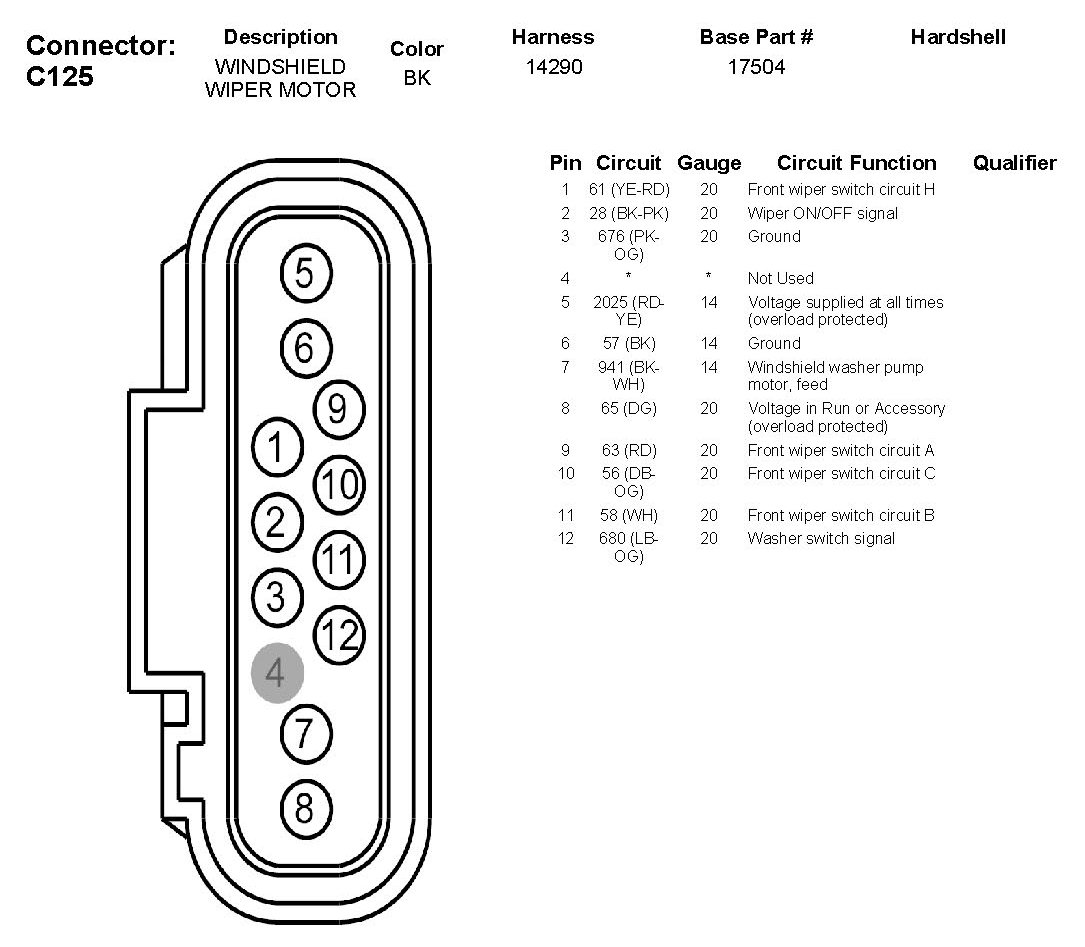 Connector: C125

| Description | Color | Harness | Base Part # | Hardshell |
|---|---|---|---|---|
| WINDSHIELD WIPER MOTOR | BK | 14290 | 17504 | |

5
6
9
1
10
2
11
3
12
4
7
8

| Pin | Circuit | Gauge | Circuit Function | Qualifier |
|---|---|---|---|---|
| 1 | 61 (YE-RD) | 20 | Front wiper switch circuit H | |
| 2 | 28 (BK-PK) | 20 | Wiper ON/OFF signal | |
| 3 | 676 (PK-OG) | 20 | Ground | |
| 4 | * | * | Not Used | |
| 5 | 2025 (RD-YE) | 14 | Voltage supplied at all times (overload protected) | |
| 6 | 57 (BK) | 14 | Ground | |
| 7 | 941 (BK-WH) | 14 | Windshield washer pump motor, feed | |
| 8 | 65 (DG) | 20 | Voltage in Run or Accessory (overload protected) | |
| 9 | 63 (RD) | 20 | Front wiper switch circuit A | |
| 10 | 56 (DB-OG) | 20 | Front wiper switch circuit C | |
| 11 | 58 (WH) | 20 | Front wiper switch circuit B | |
| 12 | 680 (LB-OG) | 20 | Washer switch signal | |