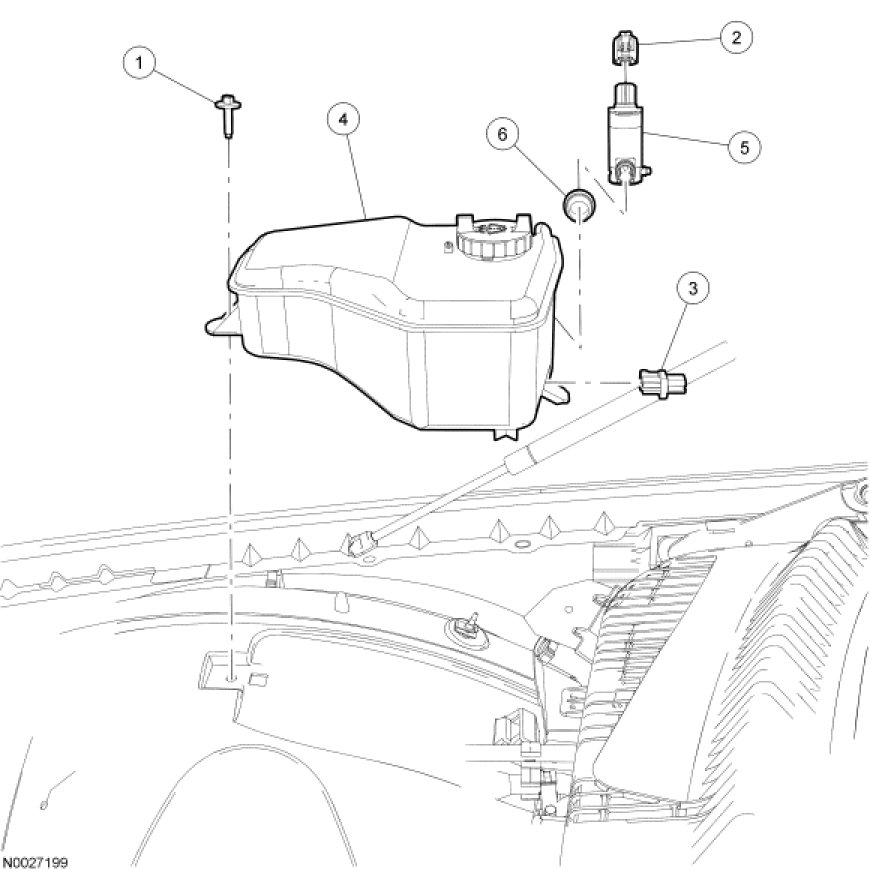 1
2
4
6
5
3
N0027199