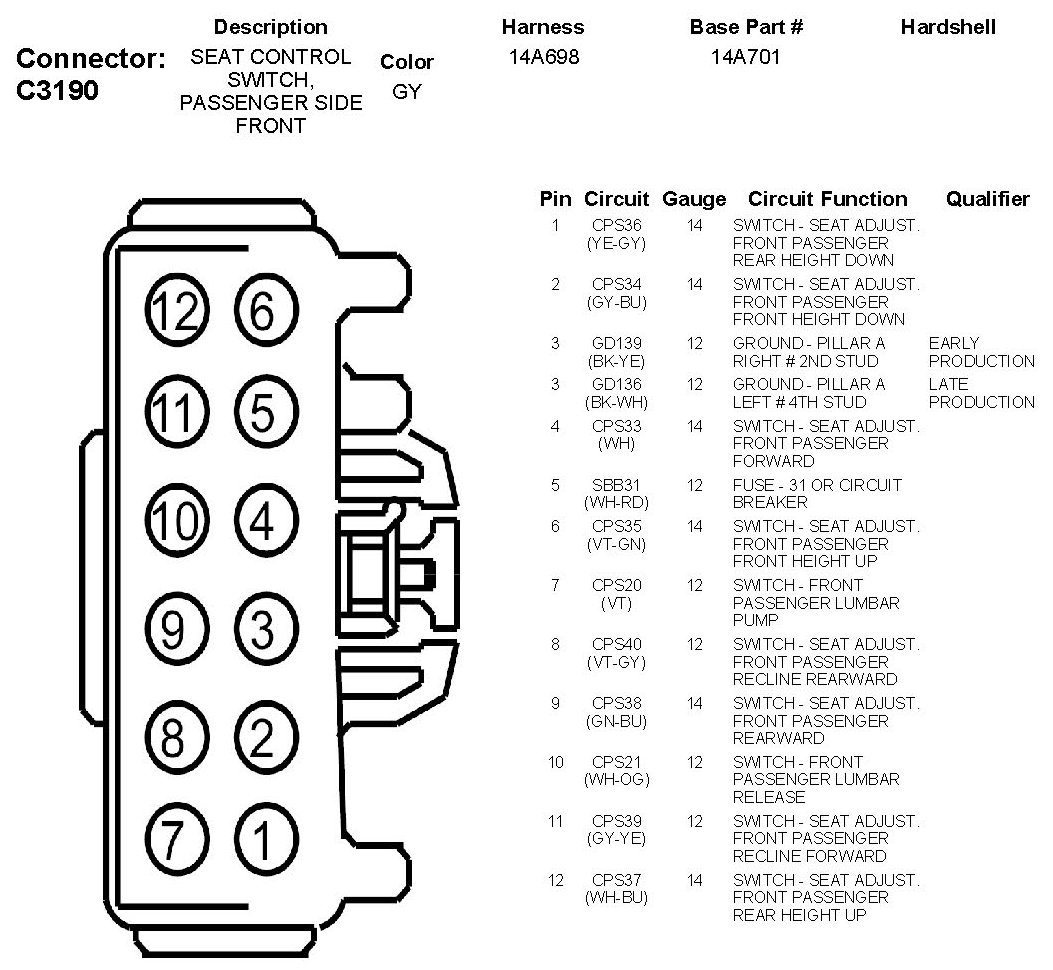 Connector: C3190

| Description | Color | Harness | Base Part # | Hardshell |
|---|---|---|---|---|
| SEAT CONTROL SWITCH, PASSENGER SIDE FRONT | GY | 14A698 | 14A701 | |

12 6
11 5
10 4
9 3
8 2
7 1

| Pin | Circuit | Gauge | Circuit Function | Qualifier |
|---|---|---|---|---|
| 1 | CPS36 (YE-GY) | 14 | SWITCH - SEAT ADJUST. FRONT PASSENGER REAR HEIGHT DOWN | |
| 2 | CPS34 (GY-BU) | 14 | SWITCH - SEAT ADJUST. FRONT PASSENGER FRONT HEIGHT DOWN | |
| 3 | GD139 (BK-YE) | 12 | GROUND - PILLAR A RIGHT # 2ND STUD | EARLY PRODUCTION |
| 3 | GD136 (BK-WH) | 12 | GROUND - PILLAR A LEFT # 4TH STUD | LATE PRODUCTION |
| 4 | CPS33 (WH) | 14 | SWITCH - SEAT ADJUST. FRONT PASSENGER FORWARD | |
| 5 | SBB31 (WH-RD) | 12 | FUSE - 31 OR CIRCUIT BREAKER | |
| 6 | CPS35 (VT-GN) | 14 | SWITCH - SEAT ADJUST. FRONT PASSENGER FRONT HEIGHT UP | |
| 7 | CPS20 (VT) | 12 | SWITCH - FRONT PASSENGER LUMBAR PUMP | |
| 8 | CPS40 (VT-GY) | 12 | SWITCH - SEAT ADJUST. FRONT PASSENGER RECLINE REARWARD | |
| 9 | CPS38 (GN-BU) | 14 | SWITCH - SEAT ADJUST. FRONT PASSENGER REARWARD | |
| 10 | CPS21 (WH-OG) | 12 | SWITCH - FRONT PASSENGER LUMBAR RELEASE | |
| 11 | CPS39 (GY-YE) | 12 | SWITCH - SEAT ADJUST. FRONT PASSENGER RECLINE FORWARD | |
| 12 | CPS37 (WH-BU) | 14 | SWITCH - SEAT ADJUST. FRONT PASSENGER REAR HEIGHT UP | |