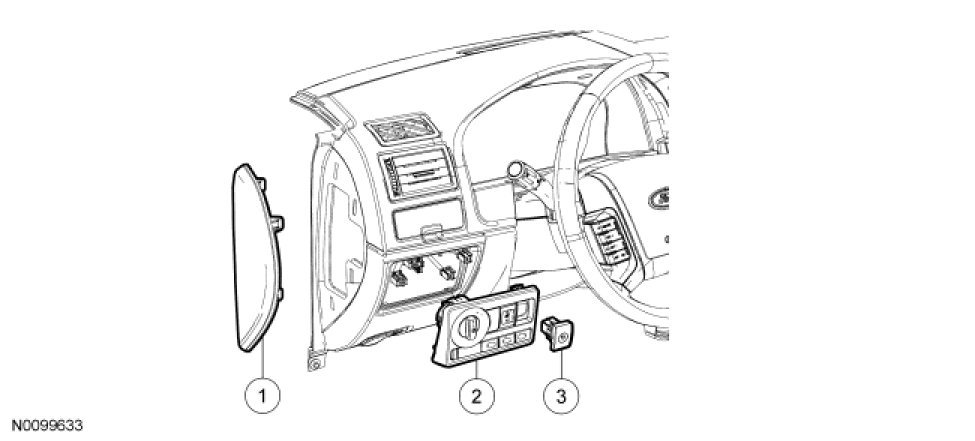 1

2

3

N0099633