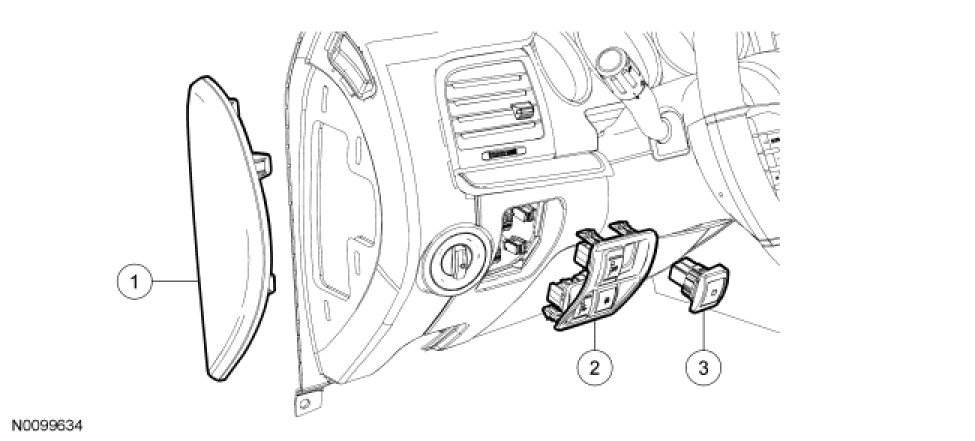 1
2
3
N0099634