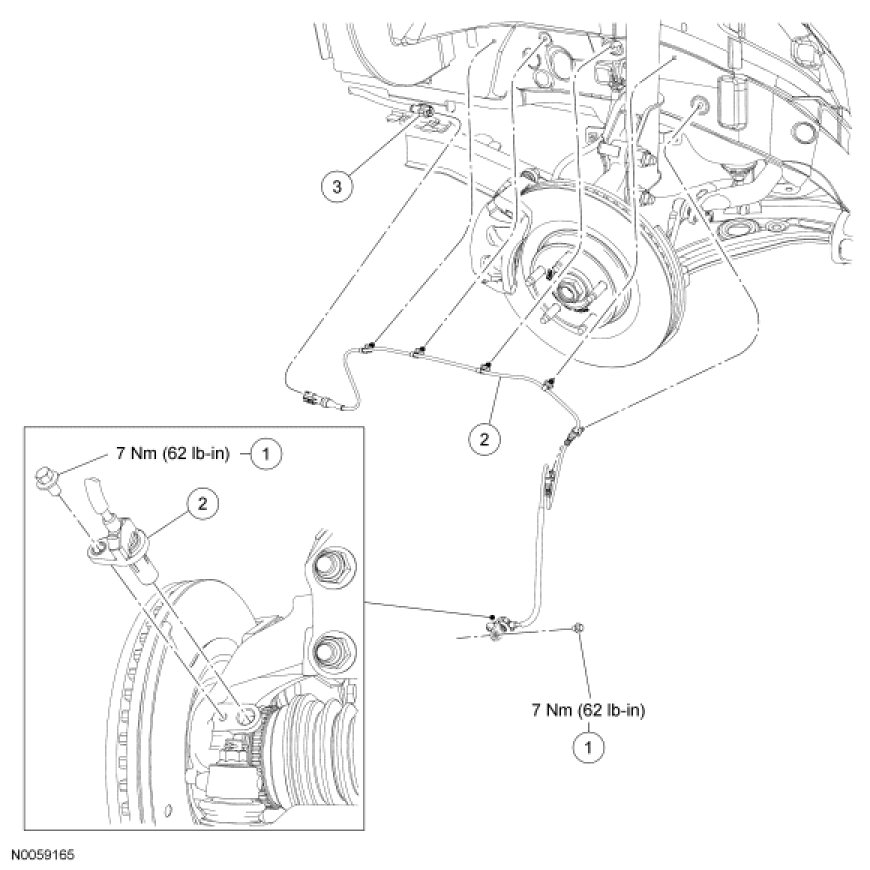 3

2

7 Nm (62 lb-in) 1

2

7 Nm (62 lb-in)

1

N0059165