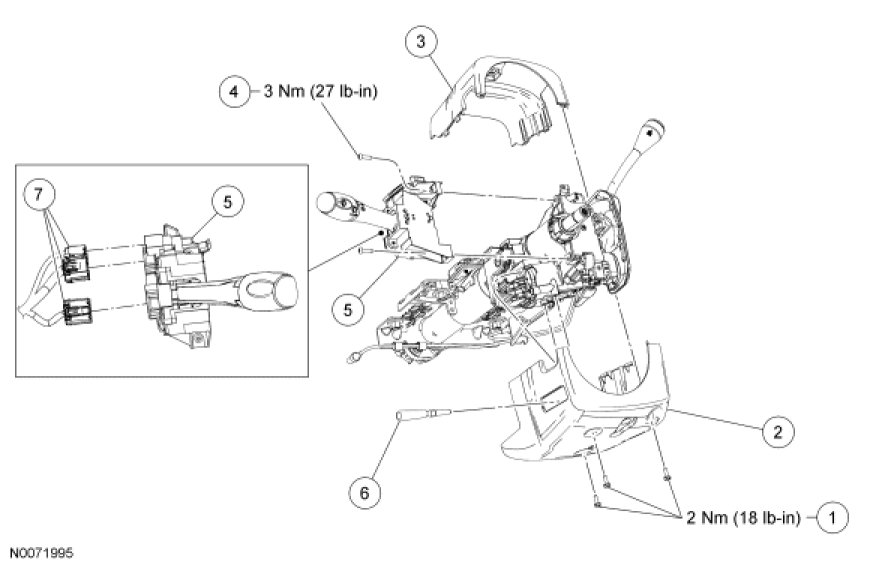 3

4 3 Nm (27 lb-in)

7

5

5

2

6

2 Nm (18 lb-in) 1

N0071995