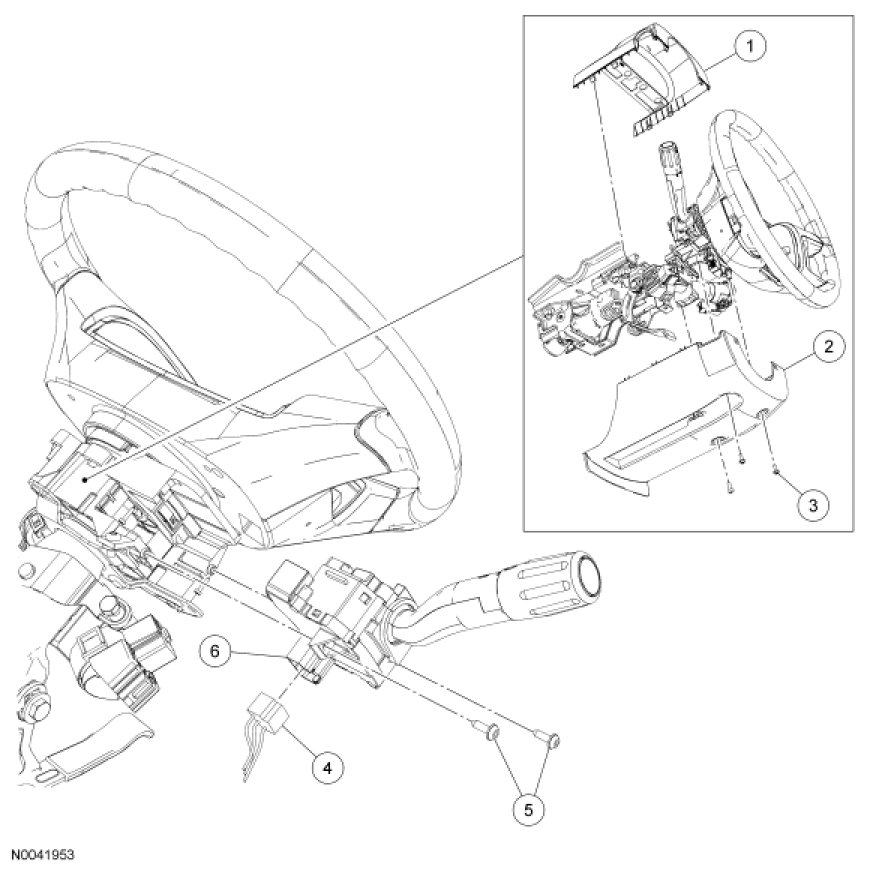 1
2
3
6
4
5
N0041953