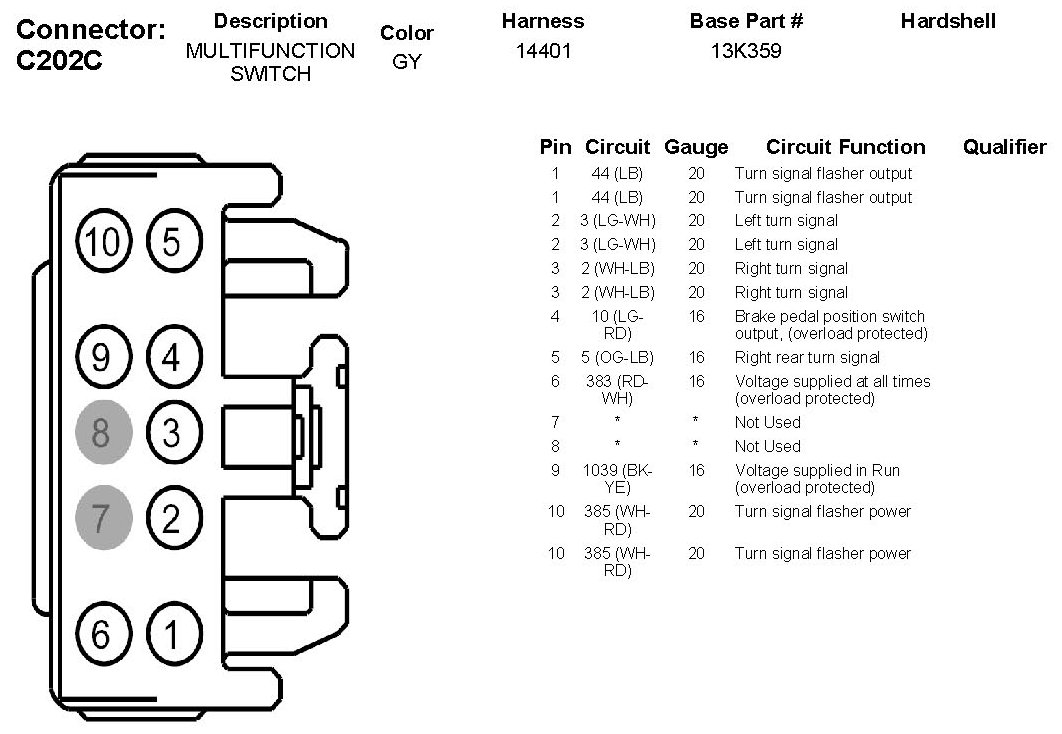 Connector: C202C

| Description | Color | Harness | Base Part # | Hardshell |
|---|---|---|---|---|
| MULTIFUNCTION SWITCH | GY | 14401 | 13K359 | |

10 5
9 4
8 3
7 2
6 1

| Pin | Circuit | Gauge | Circuit Function | Qualifier |
|---|---|---|---|---|
| 1 | 44 (LB) | 20 | Turn signal flasher output | |
| 1 | 44 (LB) | 20 | Turn signal flasher output | |
| 2 | 3 (LG-WH) | 20 | Left turn signal | |
| 2 | 3 (LG-WH) | 20 | Left turn signal | |
| 3 | 2 (WH-LB) | 20 | Right turn signal | |
| 3 | 2 (WH-LB) | 20 | Right turn signal | |
| 4 | 10 (LG-RD) | 16 | Brake pedal position switch output, (overload protected) | |
| 5 | 5 (OG-LB) | 16 | Right rear turn signal | |
| 6 | 383 (RD-WH) | 16 | Voltage supplied at all times (overload protected) | |
| 7 | * | * | Not Used | |
| 8 | * | * | Not Used | |
| 9 | 1039 (BK-YE) | 16 | Voltage supplied in Run (overload protected) | |
| 10 | 385 (WH-RD) | 20 | Turn signal flasher power | |
| 10 | 385 (WH-RD) | 20 | Turn signal flasher power | |