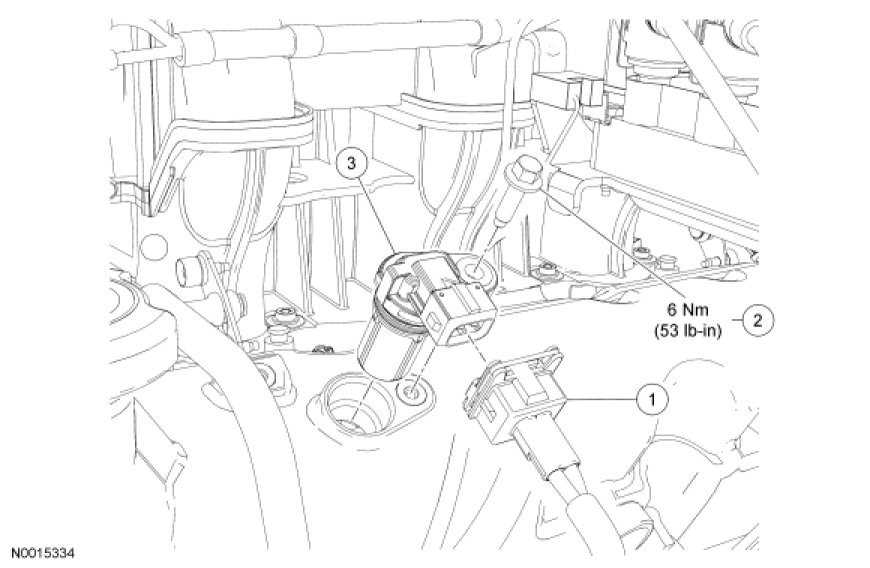 3

6 Nm
(53 lb-in)

2

1

N0015334