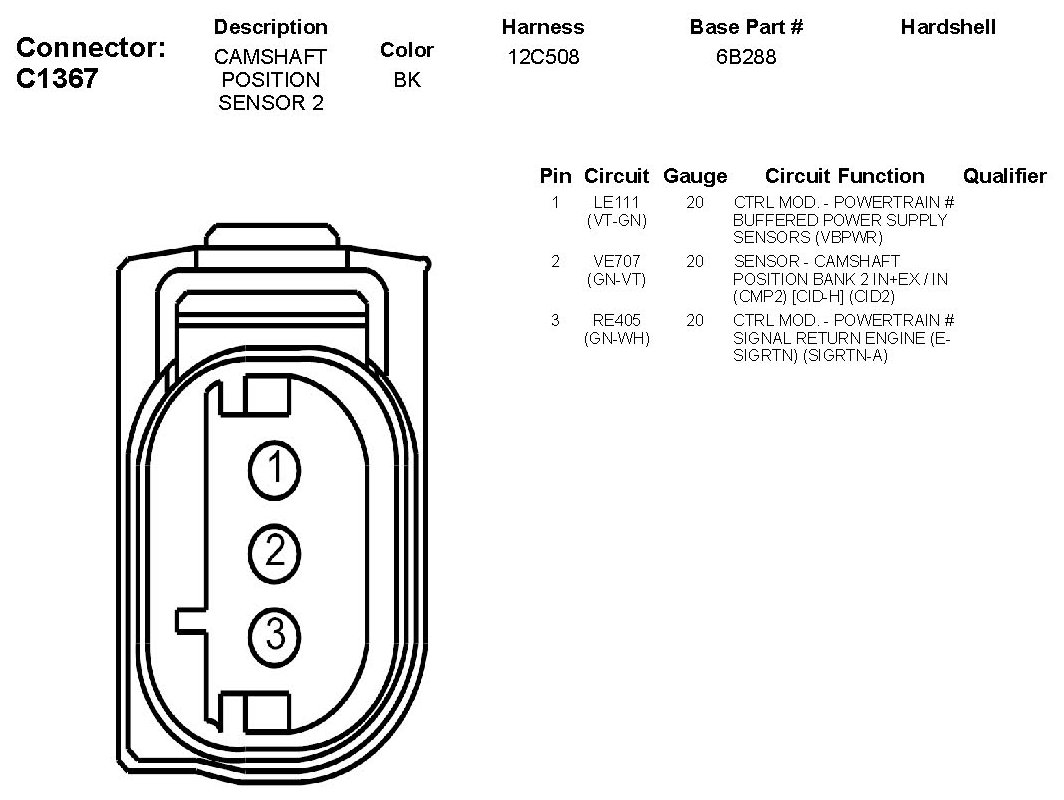 Connector: C1367

| Description | Color | Harness | Base Part # | Hardshell |
|---|---|---|---|---|
| CAMSHAFT POSITION SENSOR 2 | BK | 12C508 | 6B288 | |

| Pin | Circuit | Gauge | Circuit Function | Qualifier |
|---|---|---|---|---|
| 1 | LE111 (VT-GN) | 20 | CTRL MOD. - POWERTRAIN # BUFFERED POWER SUPPLY SENSORS (VBPWR) | |
| 2 | VE707 (GN-VT) | 20 | SENSOR - CAMSHAFT POSITION BANK 2 IN+EX / IN (CMP2) [CID-H] (CID2) | |
| 3 | RE405 (GN-WH) | 20 | CTRL MOD. - POWERTRAIN # SIGNAL RETURN ENGINE (E-SIGRTN) (SIGRTN-A) | |

1
2
3