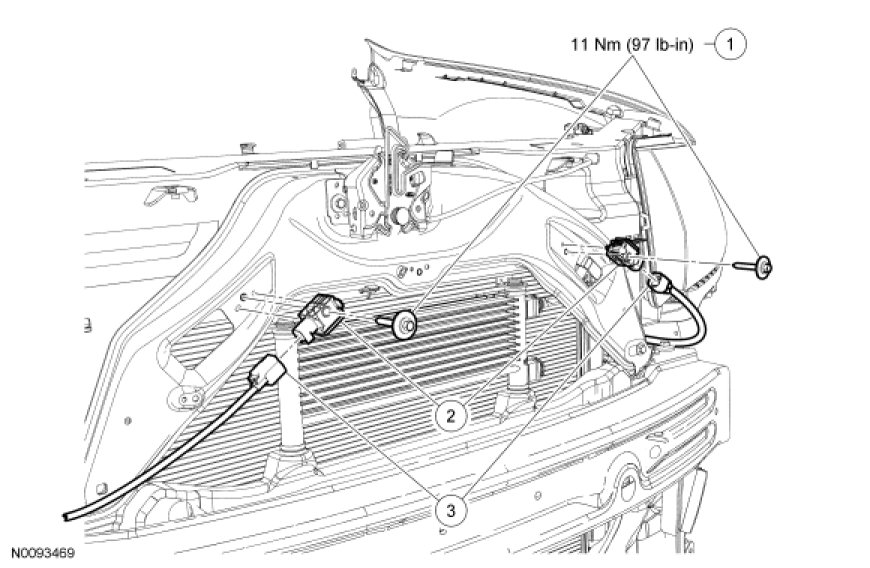 11 Nm (97 lb-in) 1

2

3

N0093469