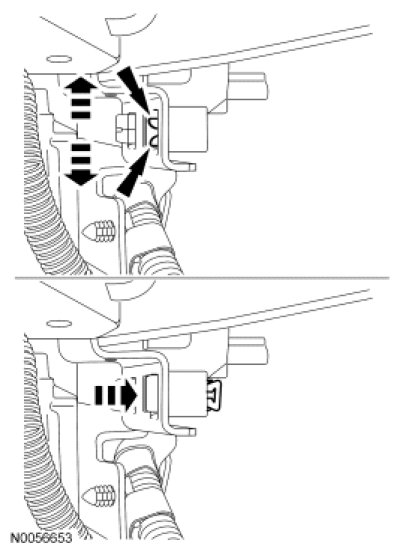 N0056653