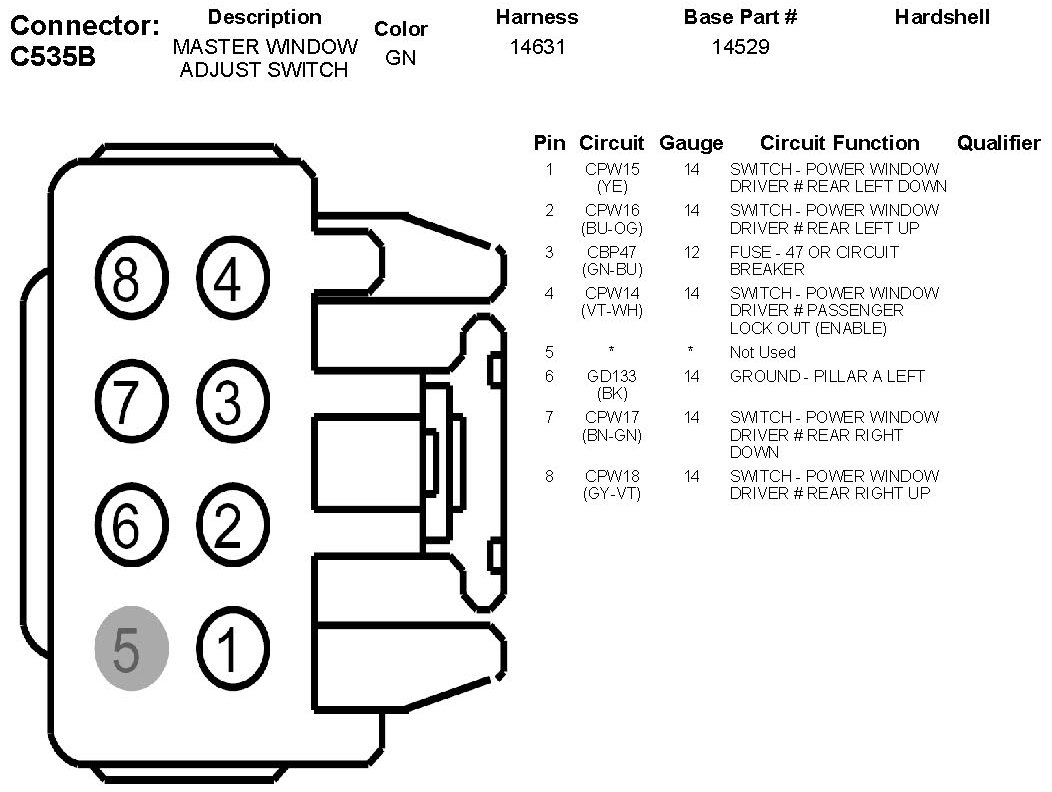 Connector: C535B

| Description | Color | Harness | Base Part # | Hardshell |
|---|---|---|---|---|
| MASTER WINDOW ADJUST SWITCH | GN | 14631 | 14529 | |

8 4
7 3
6 2
5 1

| Pin | Circuit | Gauge | Circuit Function | Qualifier |
|---|---|---|---|---|
| 1 | CPW15 (YE) | 14 | SWITCH - POWER WINDOW DRIVER # REAR LEFT DOWN | |
| 2 | CPW16 (BU-OG) | 14 | SWITCH - POWER WINDOW DRIVER # REAR LEFT UP | |
| 3 | CBP47 (GN-BU) | 12 | FUSE - 47 OR CIRCUIT BREAKER | |
| 4 | CPW14 (VT-WH) | 14 | SWITCH - POWER WINDOW DRIVER # PASSENGER LOCK OUT (ENABLE) | |
| 5 | * | * | Not Used | |
| 6 | GD133 (BK) | 14 | GROUND - PILLAR A LEFT | |
| 7 | CPW17 (BN-GN) | 14 | SWITCH - POWER WINDOW DRIVER # REAR RIGHT DOWN | |
| 8 | CPW18 (GY-VT) | 14 | SWITCH - POWER WINDOW DRIVER # REAR RIGHT UP | |