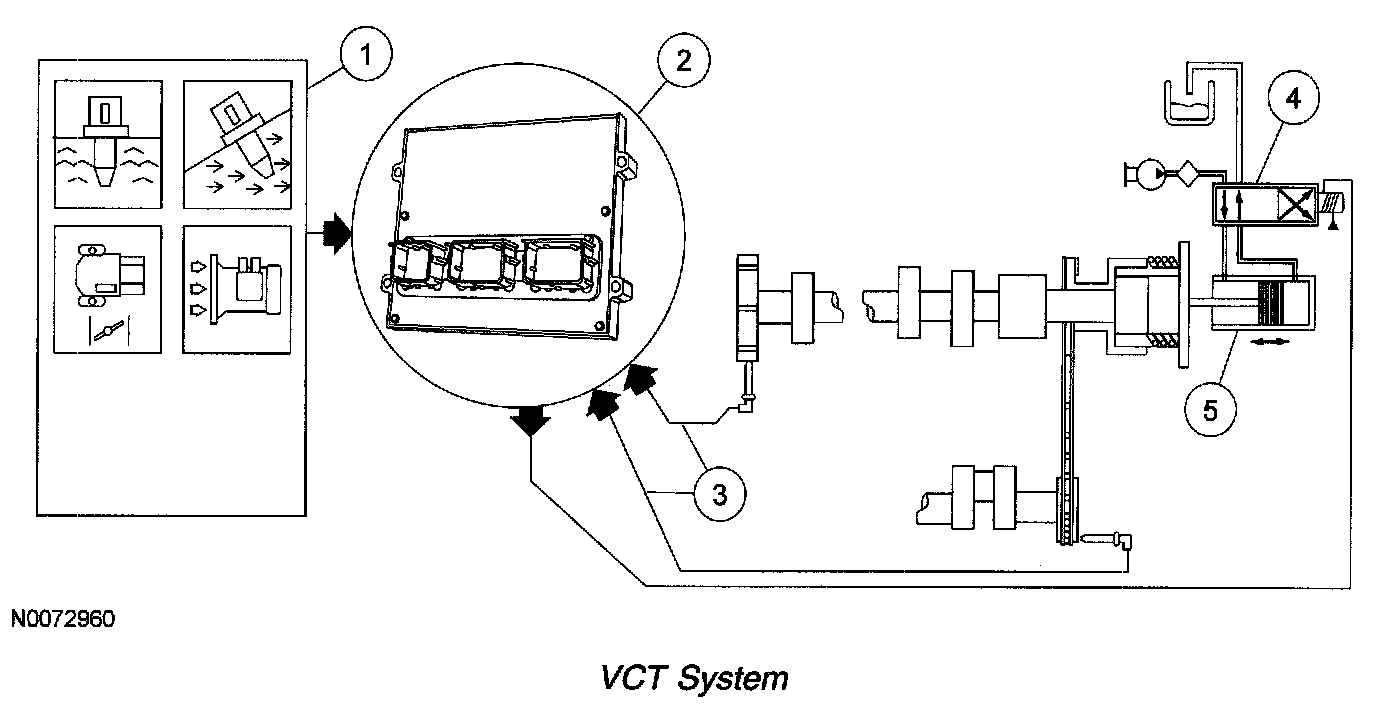 1
2
4
5
3
N0072960
VCT System