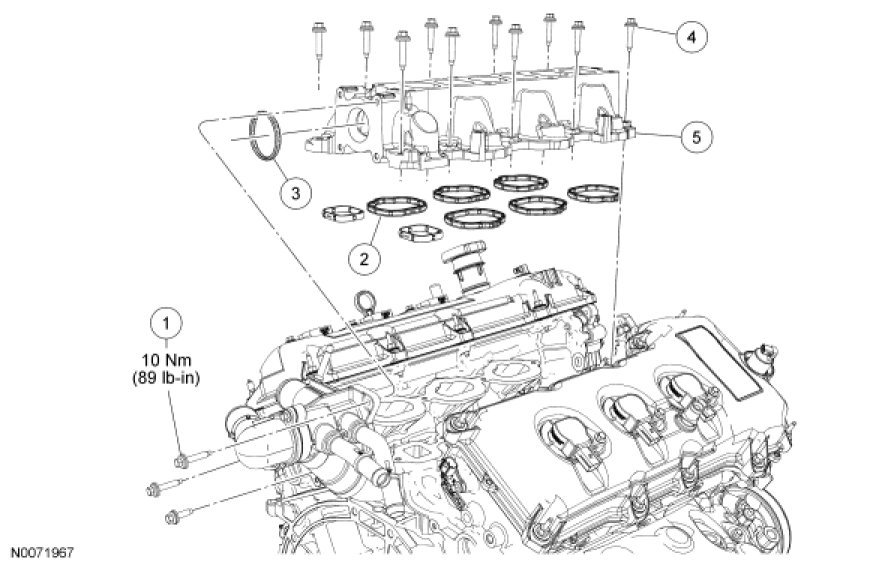 4

5

3

2

1

10 Nm
(89 lb-in)

N0071967