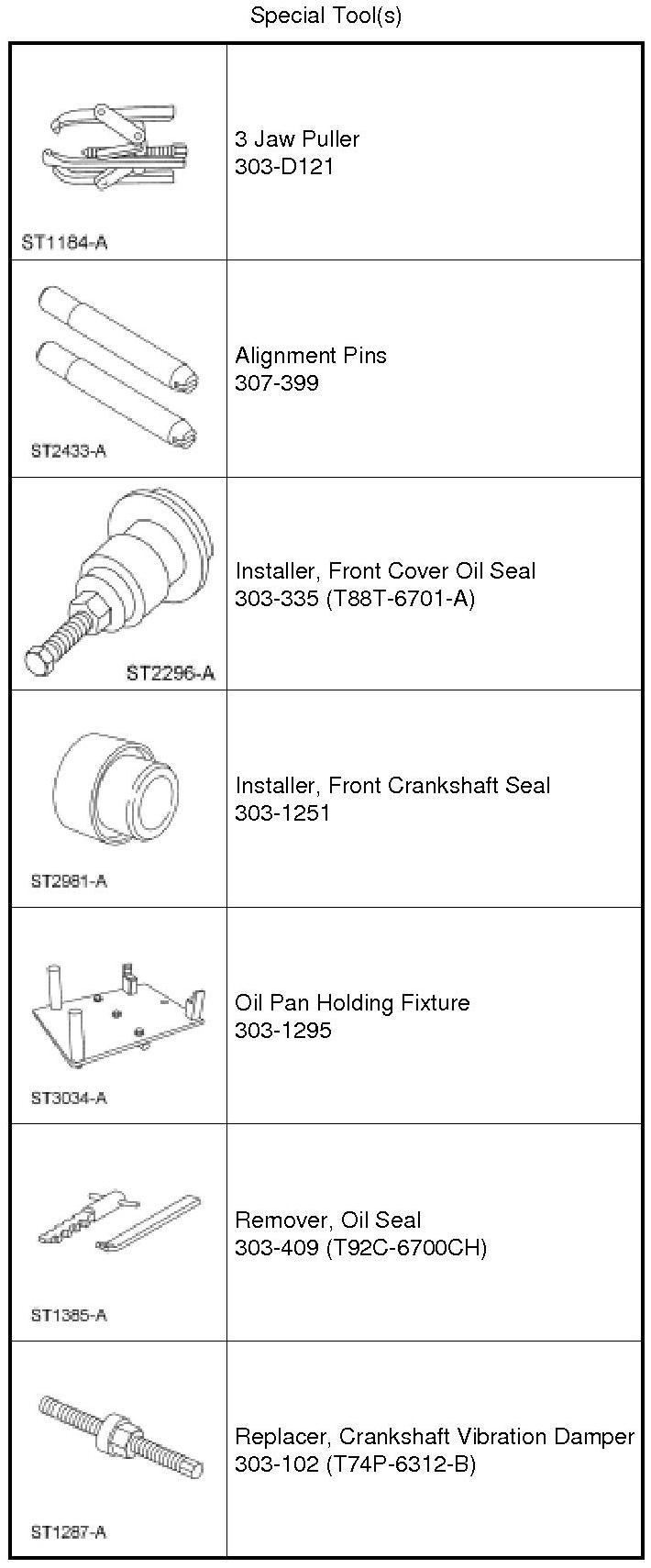 Special Tool(s)

| | |
|---|---|
| ST1184-A | 3 Jaw Puller 303-D121 |
| ST2433-A | Alignment Pins 307-399 |
| ST2296-A | Installer, Front Cover Oil Seal 303-335 (T88T-6701-A) |
| ST2981-A | Installer, Front Crankshaft Seal 303-1251 |
| ST3034-A | Oil Pan Holding Fixture 303-1295 |
| ST1385-A | Remover, Oil Seal 303-409 (T92C-6700CH) |
| ST1287-A | Replacer, Crankshaft Vibration Damper 303-102 (T74P-6312-B) |