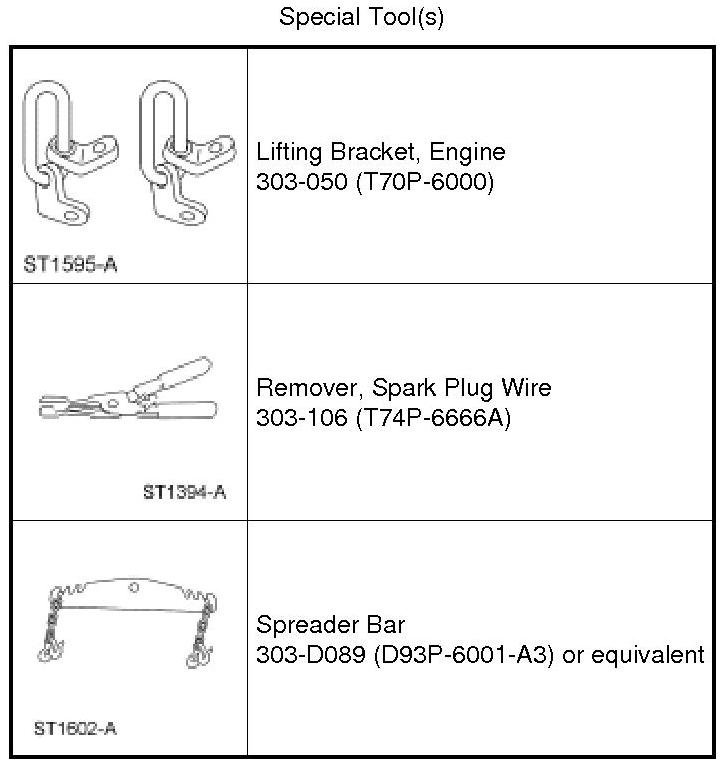 Special Tool(s)

| | |
|---|---|
| ST1595-A | Lifting Bracket, Engine 303-050 (T70P-6000) |
| ST1394-A | Remover, Spark Plug Wire 303-106 (T74P-6666A) |
| ST1602-A | Spreader Bar 303-D089 (D93P-6001-A3) or equivalent |