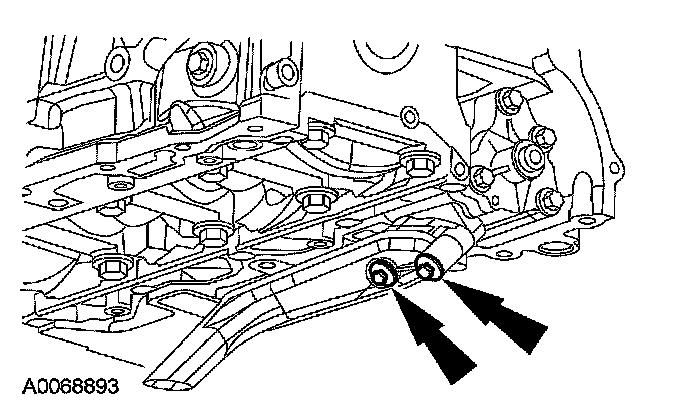 A0068893