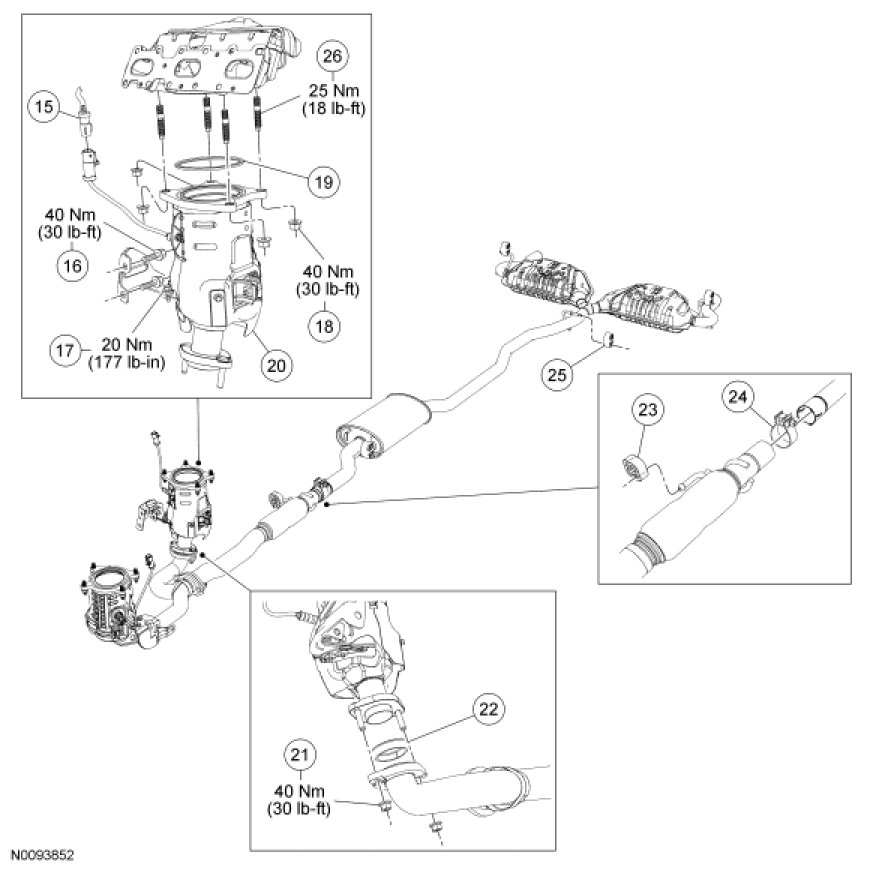 26
25 Nm
(18 lb-ft)

15

19

40 Nm
(30 lb-ft)
16

40 Nm
(30 lb-ft)
18

17 20 Nm
(177 lb-in)

20

25

23

24

22

21
40 Nm
(30 lb-ft)

N0093852