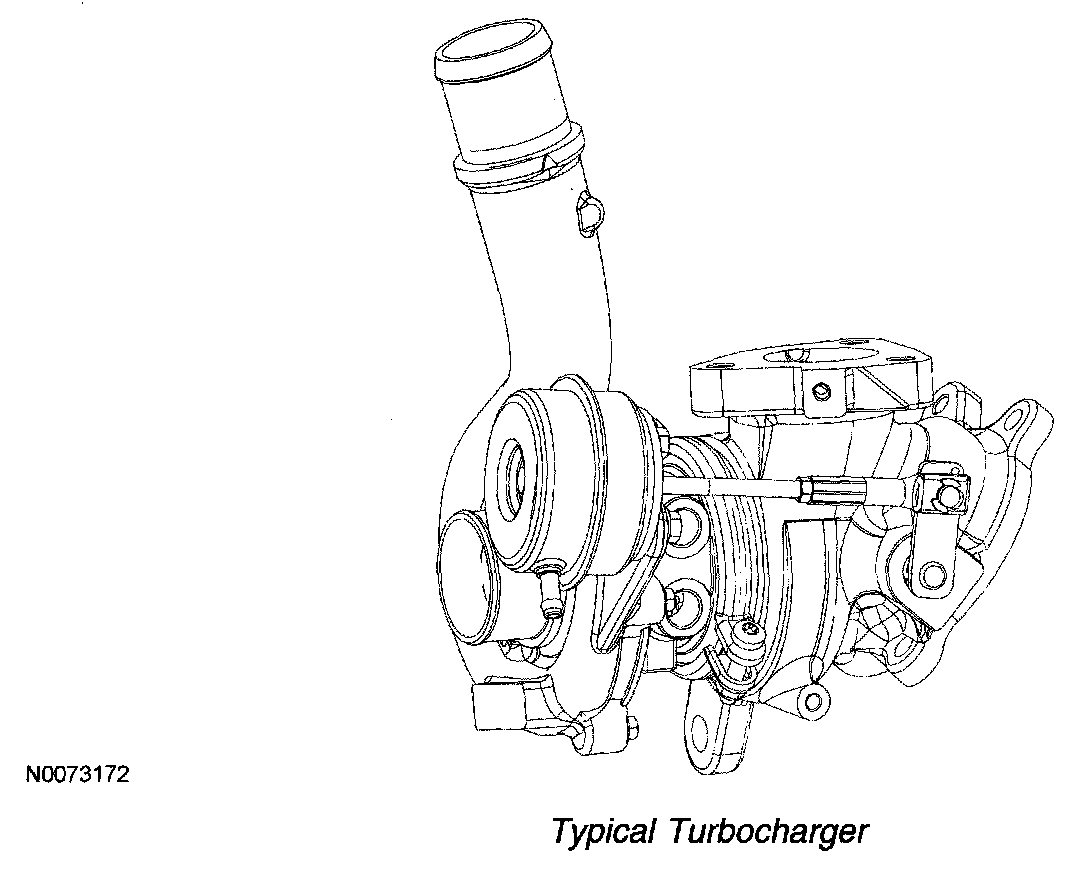 N0073172

Typical Turbocharger