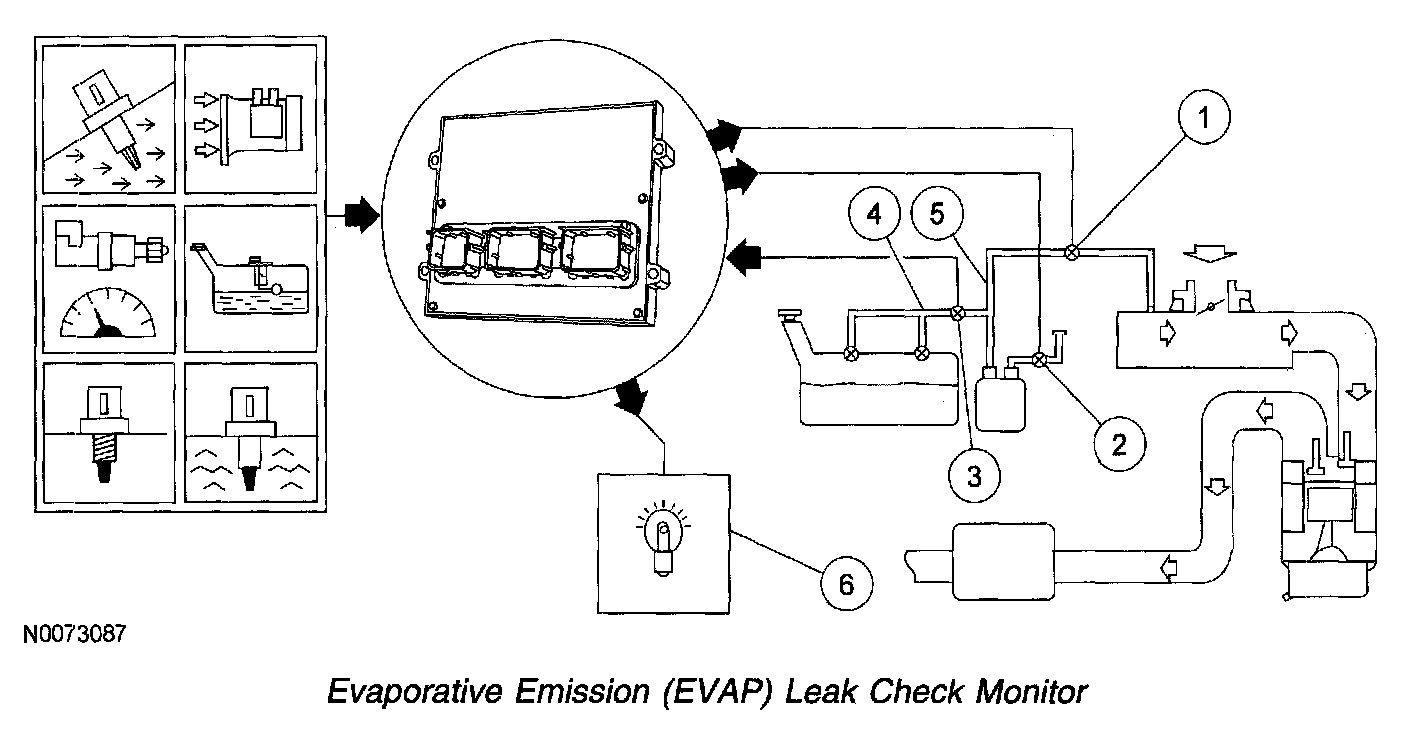 1
4
5
2
3
6
N0073087
Evaporative Emission (EVAP) Leak Check Monitor