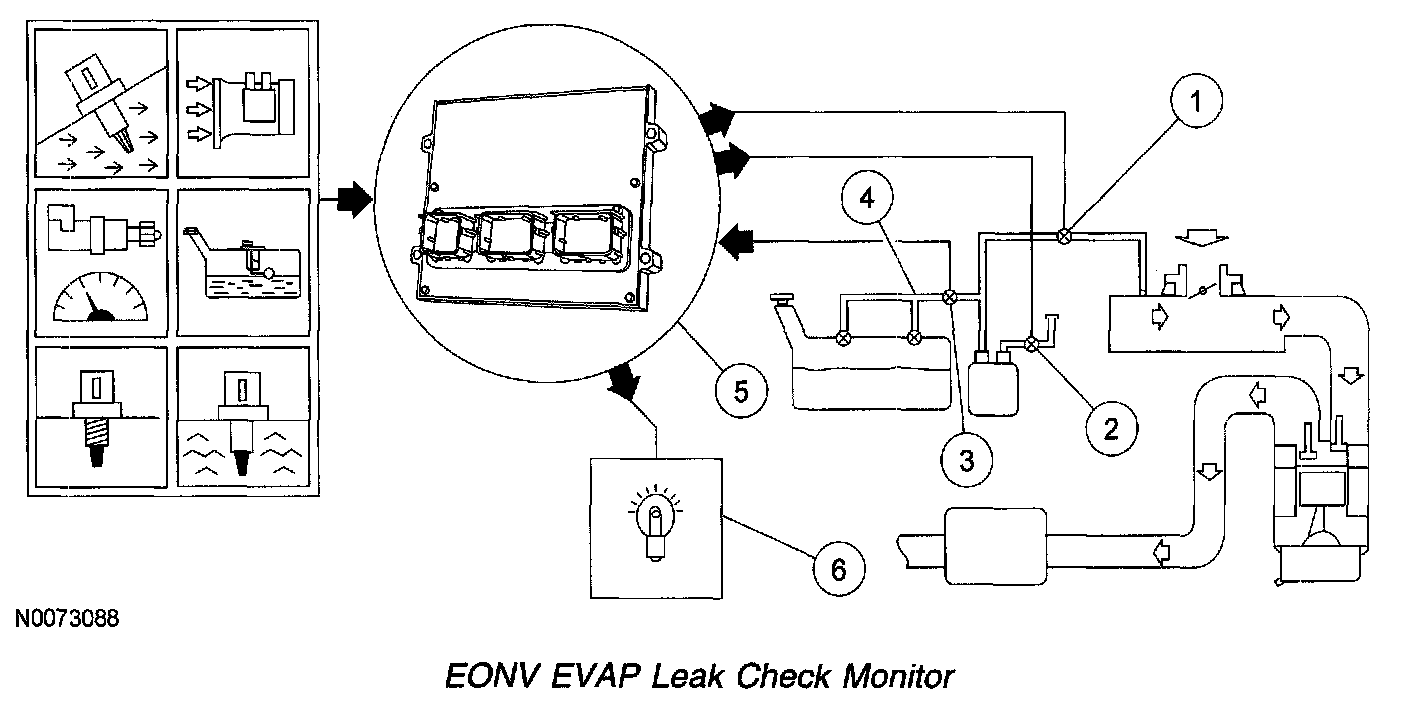 1
4
5
3
2
6
N0073088

EONV EVAP Leak Check Monitor