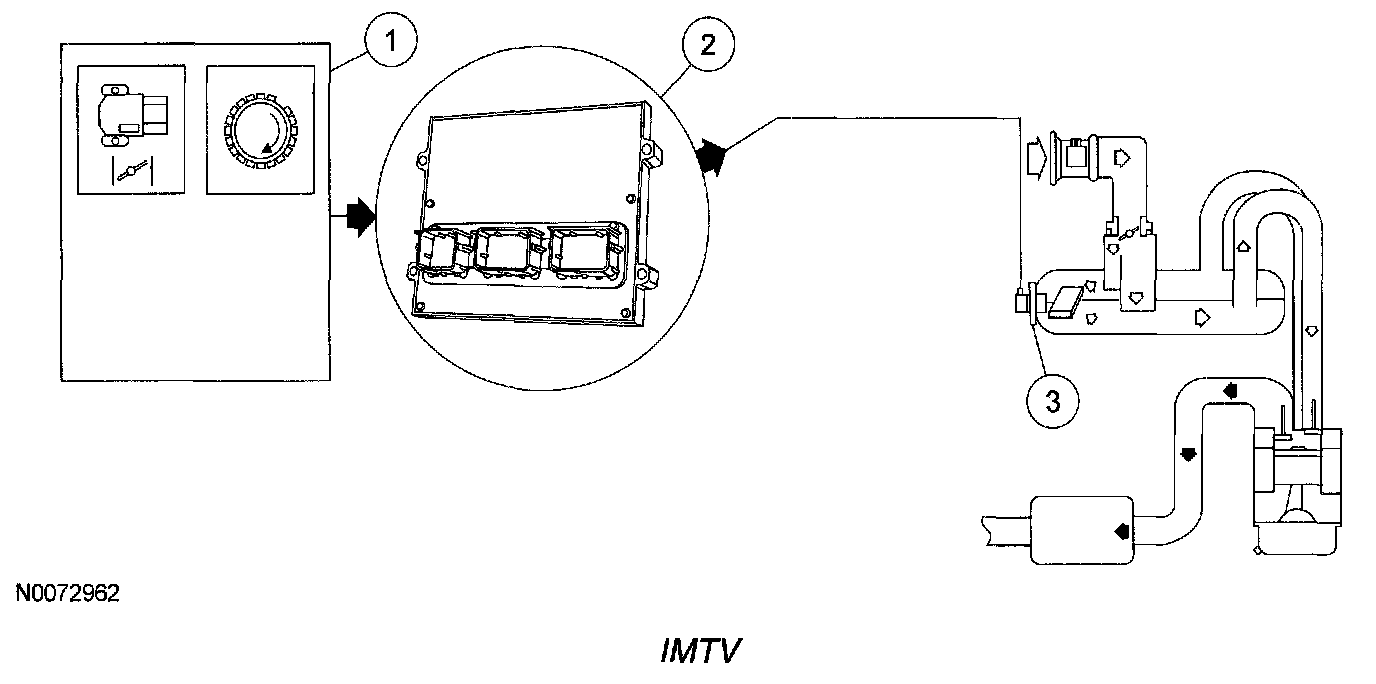 1
2
3
N0072962
IMTV