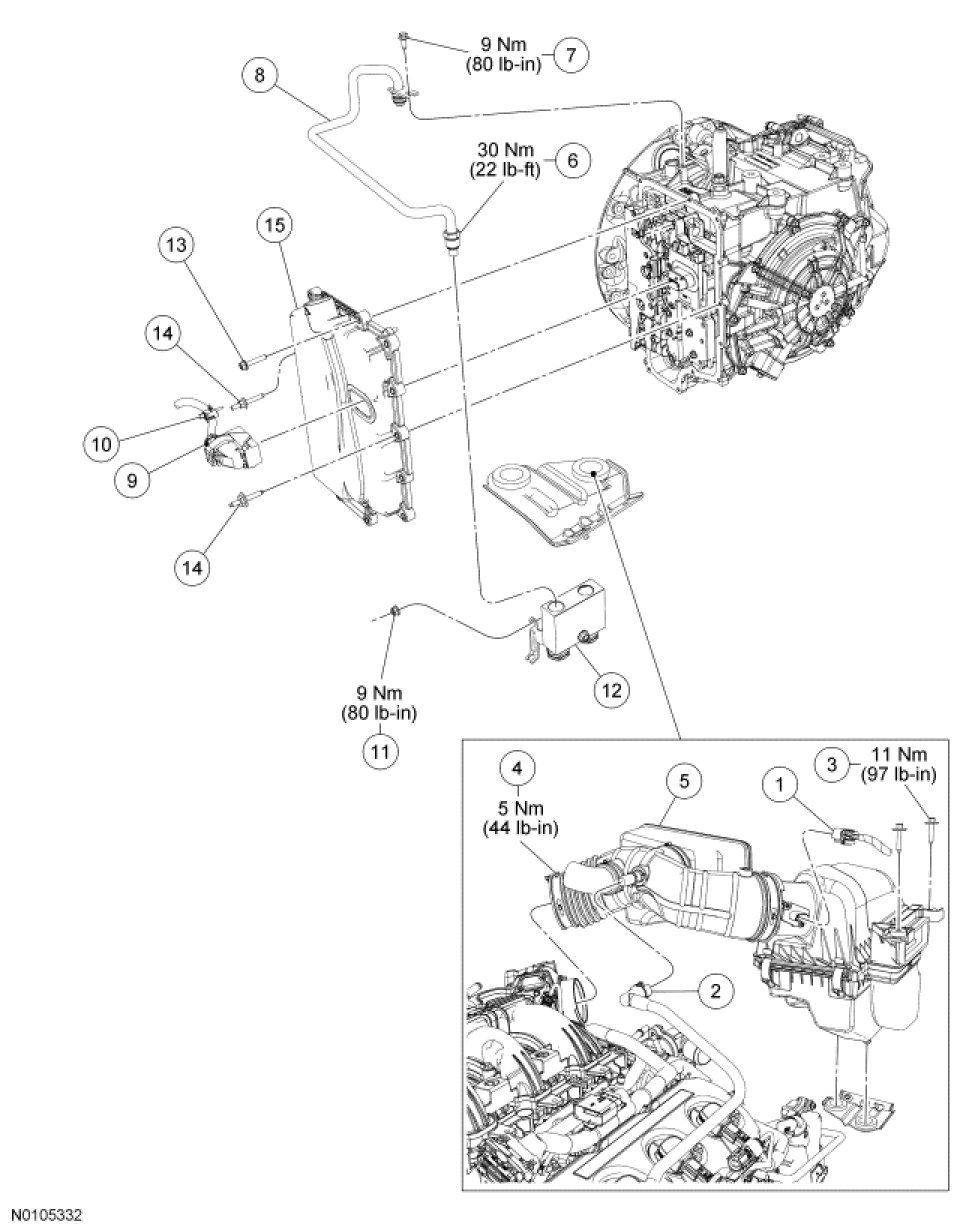 9 Nm
(80 lb-in)
7

8

30 Nm
(22 lb-ft)
6

15

13

14

10

9

14

9 Nm
(80 lb-in)
11

12

4
5 Nm
(44 lb-in)

5

1

3
11 Nm
(97 lb-in)

2

N0105332