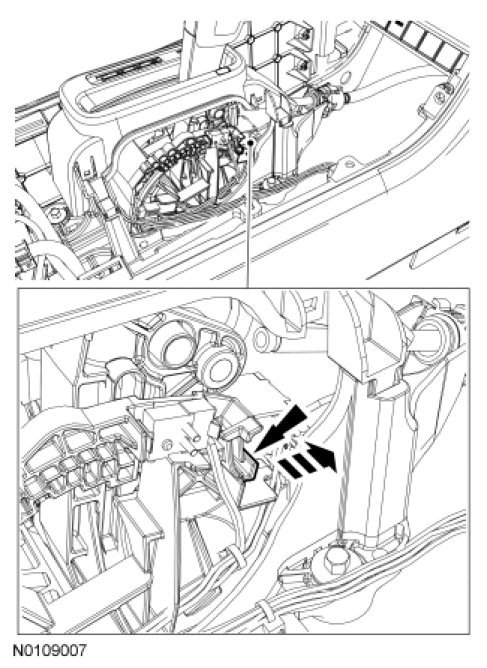 N0109007