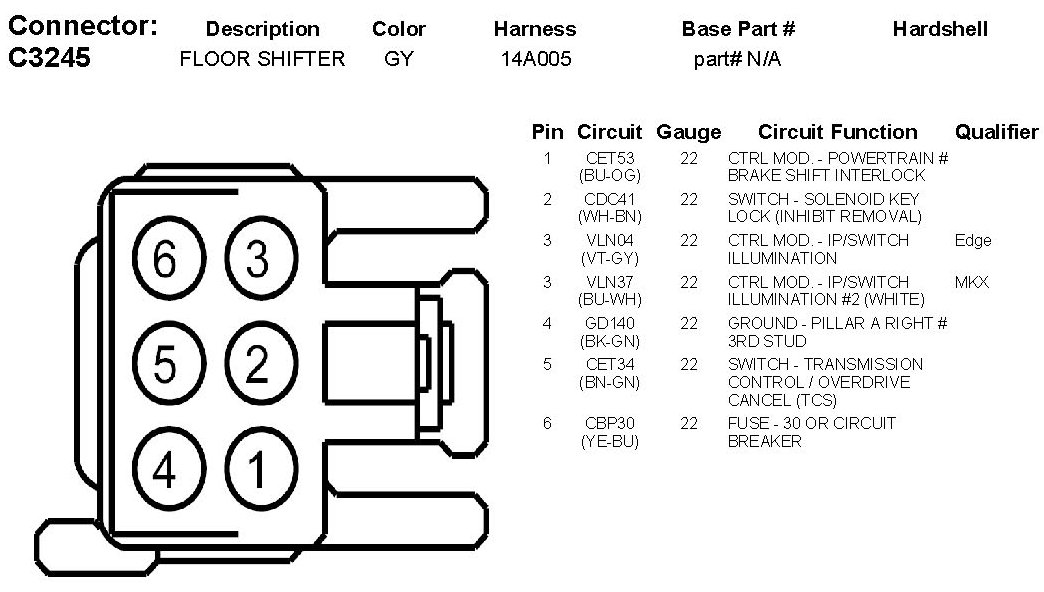 | Connector: | Description | Color | Harness | Base Part # | Hardshell |
|---|---|---|---|---|---|
| C3245 | FLOOR SHIFTER | GY | 14A005 | part# N/A | |

6 3
5 2
4 1

| Pin | Circuit | Gauge | Circuit Function | Qualifier |
|---|---|---|---|---|
| 1 | CET53 (BU-OG) | 22 | CTRL MOD. - POWERTRAIN # BRAKE SHIFT INTERLOCK | |
| 2 | CDC41 (WH-BN) | 22 | SWITCH - SOLENOID KEY LOCK (INHIBIT REMOVAL) | |
| 3 | VLN04 (VT-GY) | 22 | CTRL MOD. - IP/SWITCH ILLUMINATION | Edge |
| 3 | VLN37 (BU-WH) | 22 | CTRL MOD. - IP/SWITCH ILLUMINATION #2 (WHITE) | MKX |
| 4 | GD140 (BK-GN) | 22 | GROUND - PILLAR A RIGHT # 3RD STUD | |
| 5 | CET34 (BN-GN) | 22 | SWITCH - TRANSMISSION CONTROL / OVERDRIVE CANCEL (TCS) | |
| 6 | CBP30 (YE-BU) | 22 | FUSE - 30 OR CIRCUIT BREAKER | |