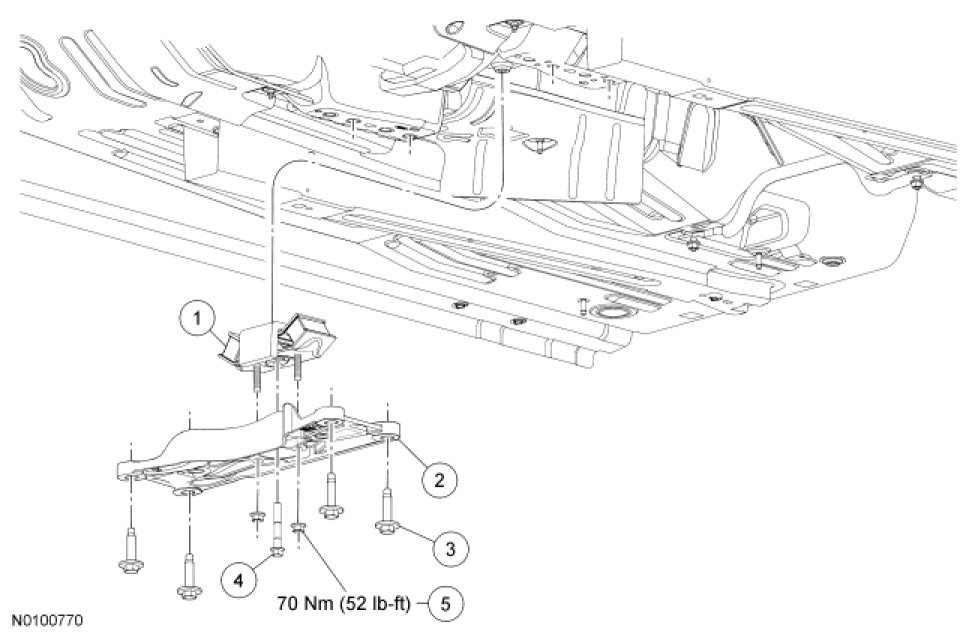 1

2

3

4

70 Nm (52 lb-ft) 5

N0100770