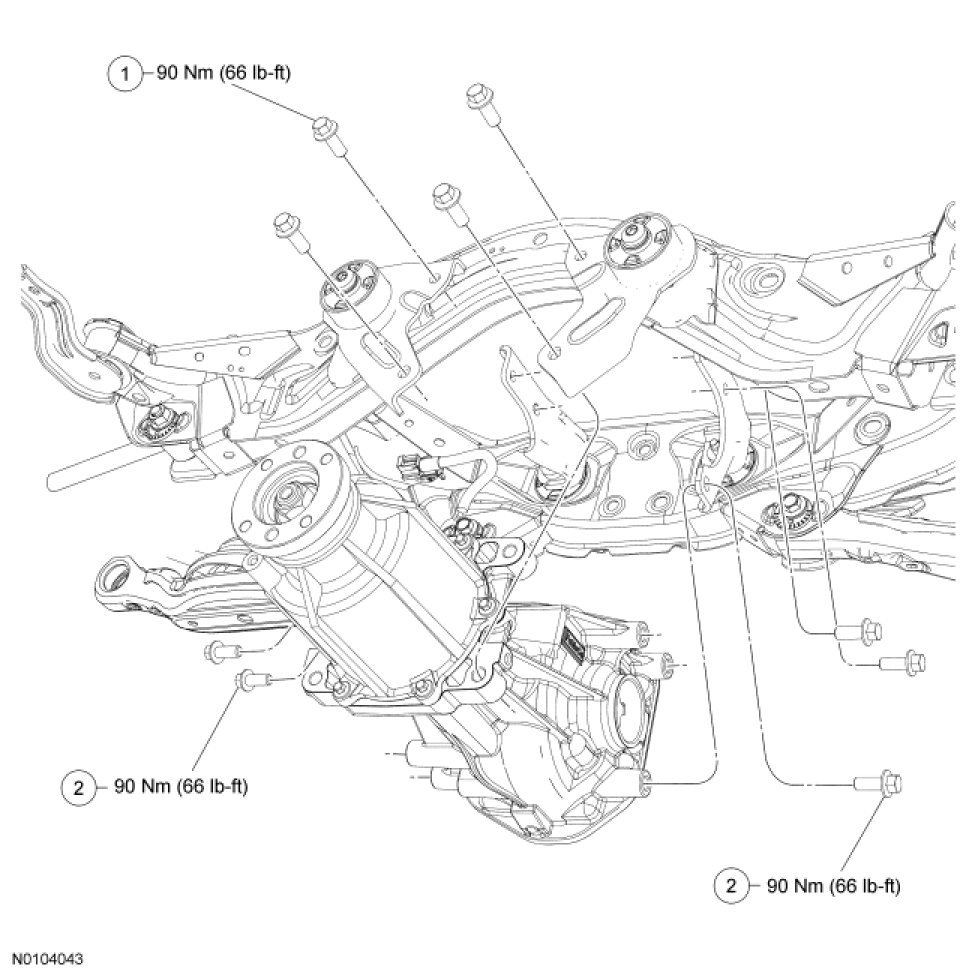 1 90 Nm (66 lb-ft)

2 90 Nm (66 lb-ft)

2 90 Nm (66 lb-ft)

N0104043