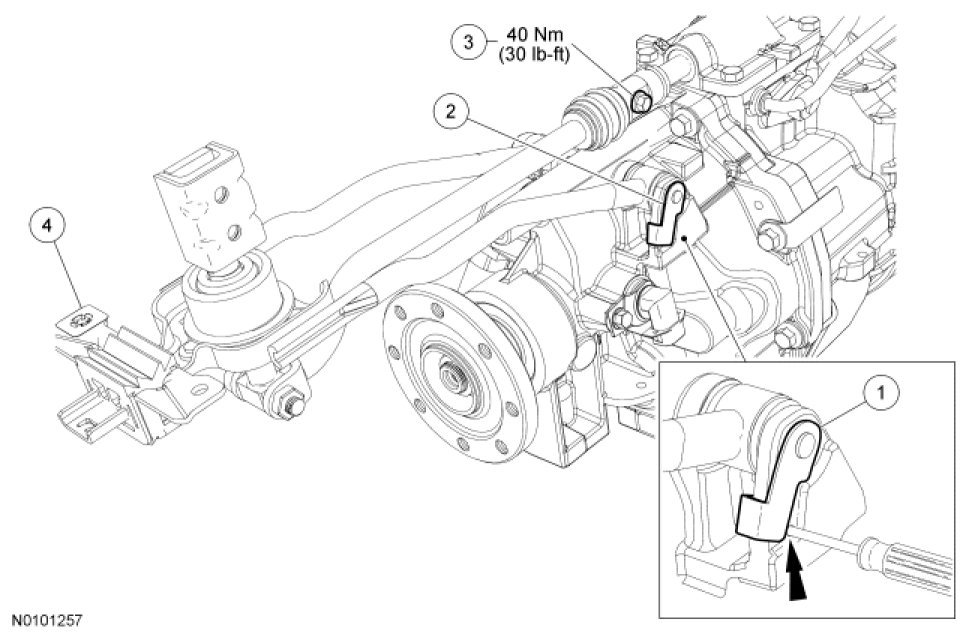 3
40 Nm
(30 lb-ft)

2

4

1

N0101257