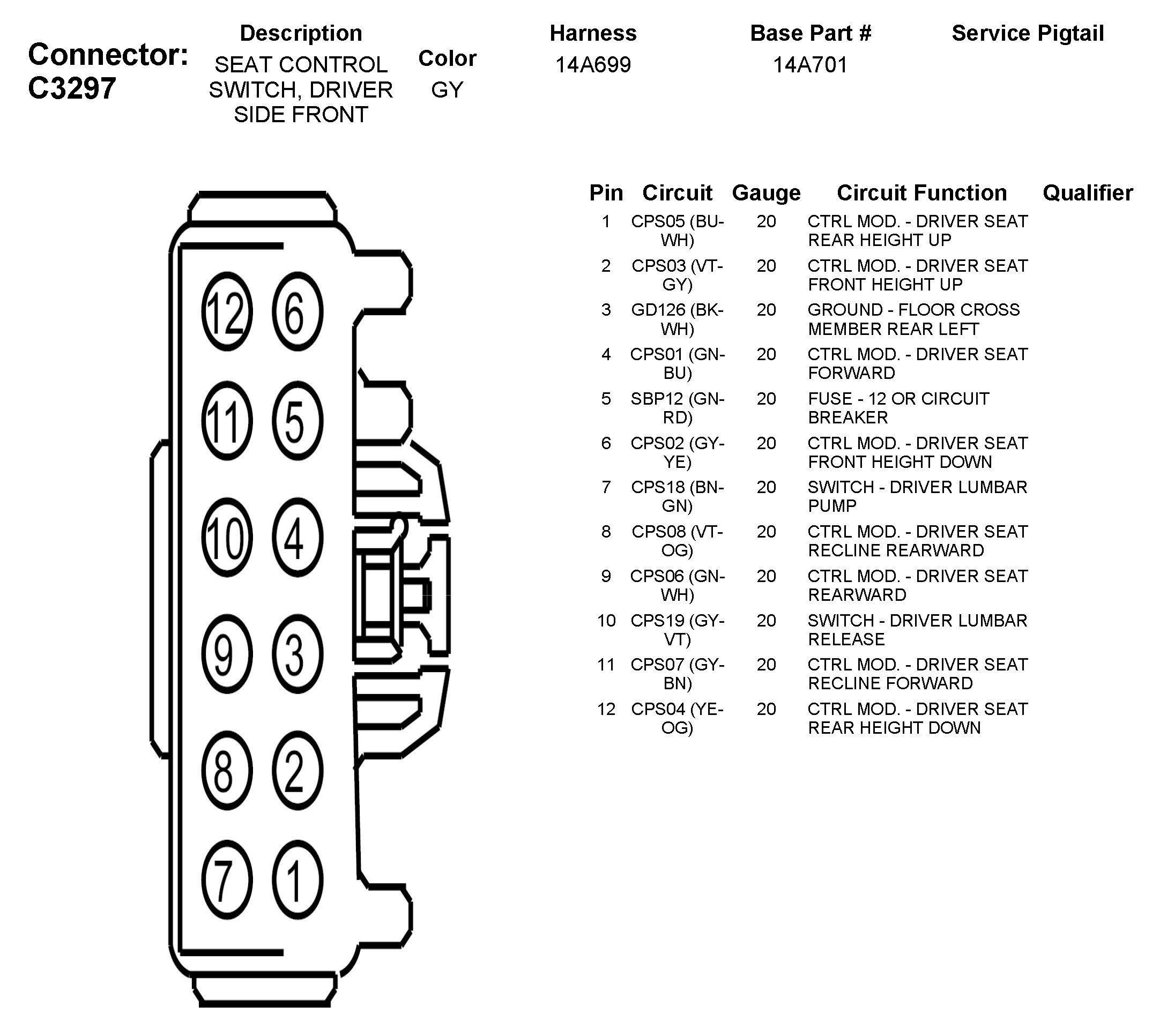 Connector: C3297

| Description | Color | Harness | Base Part # | Service Pigtail |
|---|---|---|---|---|
| SEAT CONTROL SWITCH, DRIVER SIDE FRONT | GY | 14A699 | 14A701 | |

12 6
11 5
10 4
9 3
8 2
7 1

| Pin | Circuit | Gauge | Circuit Function | Qualifier |
|---|---|---|---|---|
| 1 | CPS05 (BU-WH) | 20 | CTRL MOD. - DRIVER SEAT REAR HEIGHT UP | |
| 2 | CPS03 (VT-GY) | 20 | CTRL MOD. - DRIVER SEAT FRONT HEIGHT UP | |
| 3 | GD126 (BK-WH) | 20 | GROUND - FLOOR CROSS MEMBER REAR LEFT | |
| 4 | CPS01 (GN-BU) | 20 | CTRL MOD. - DRIVER SEAT FORWARD | |
| 5 | SBP12 (GN-RD) | 20 | FUSE - 12 OR CIRCUIT BREAKER | |
| 6 | CPS02 (GY-YE) | 20 | CTRL MOD. - DRIVER SEAT FRONT HEIGHT DOWN | |
| 7 | CPS18 (BN-GN) | 20 | SWITCH - DRIVER LUMBAR PUMP | |
| 8 | CPS08 (VT-OG) | 20 | CTRL MOD. - DRIVER SEAT RECLINE REARWARD | |
| 9 | CPS06 (GN-WH) | 20 | CTRL MOD. - DRIVER SEAT REARWARD | |
| 10 | CPS19 (GY-VT) | 20 | SWITCH - DRIVER LUMBAR RELEASE | |
| 11 | CPS07 (GY-BN) | 20 | CTRL MOD. - DRIVER SEAT RECLINE FORWARD | |
| 12 | CPS04 (YE-OG) | 20 | CTRL MOD. - DRIVER SEAT REAR HEIGHT DOWN | |