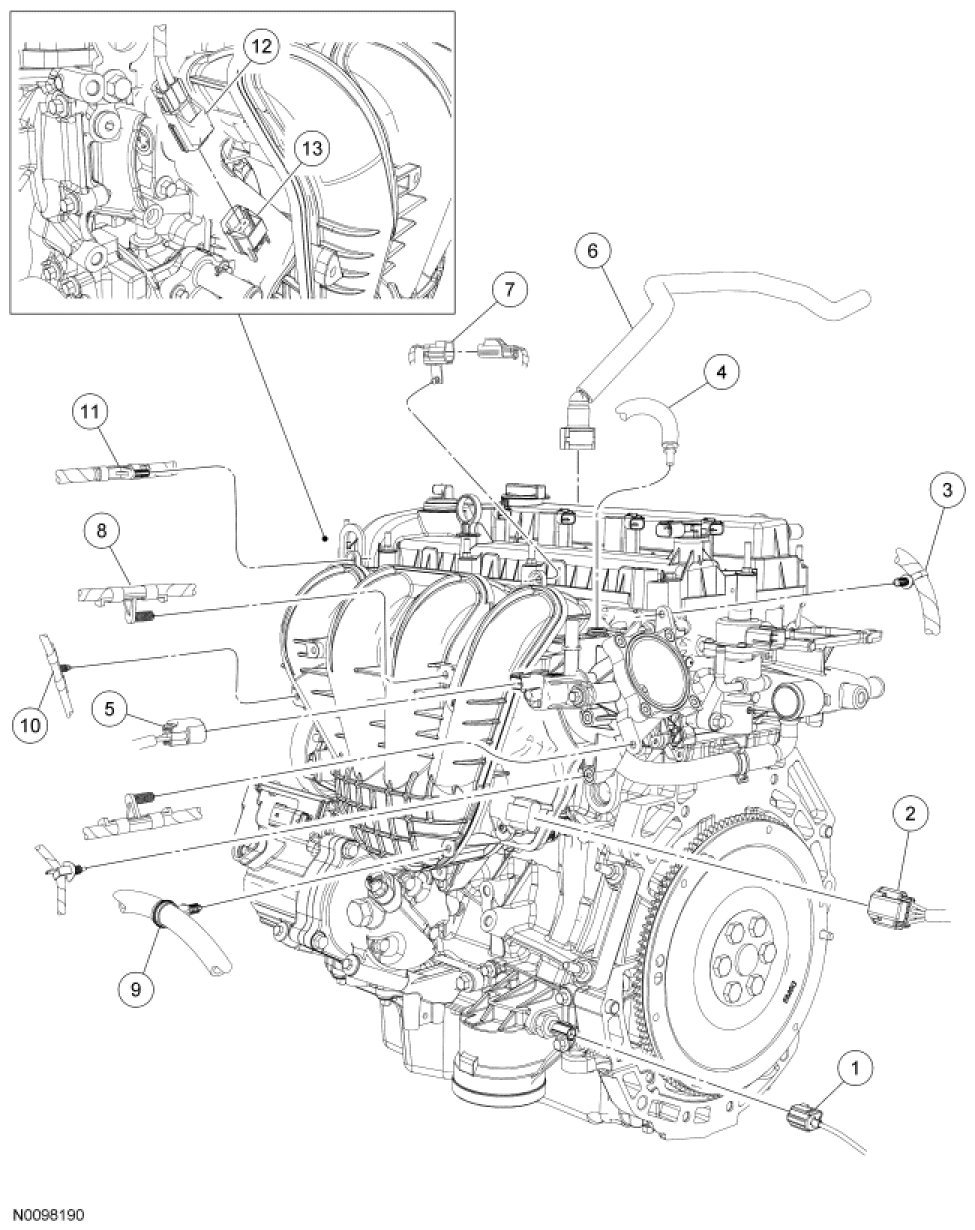 12
13
6
7
4
11
3
8
10
5
2
9
1
N0098190