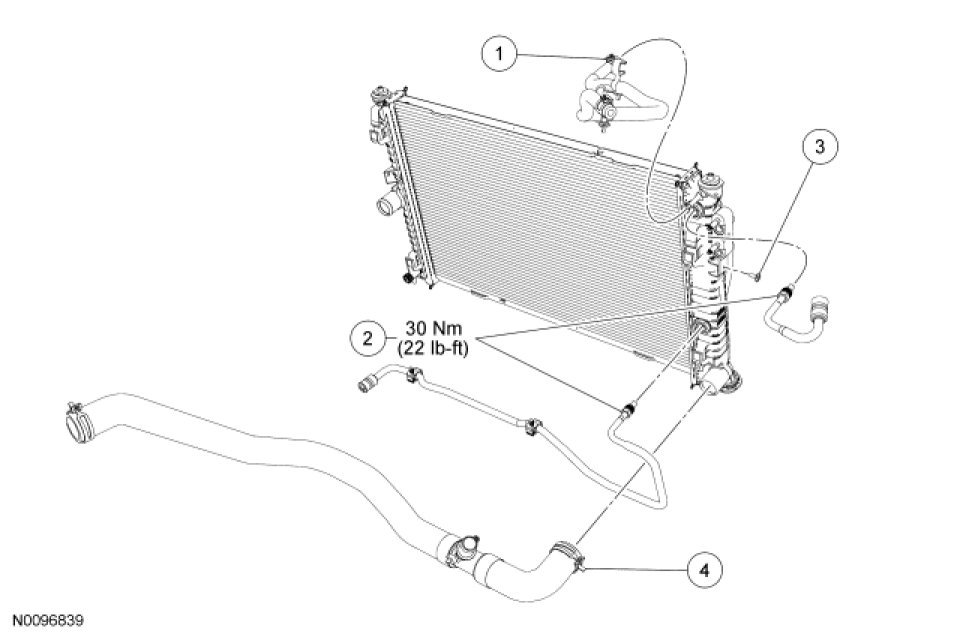 1

3

2 30 Nm (22 lb-ft)

4

N0096839