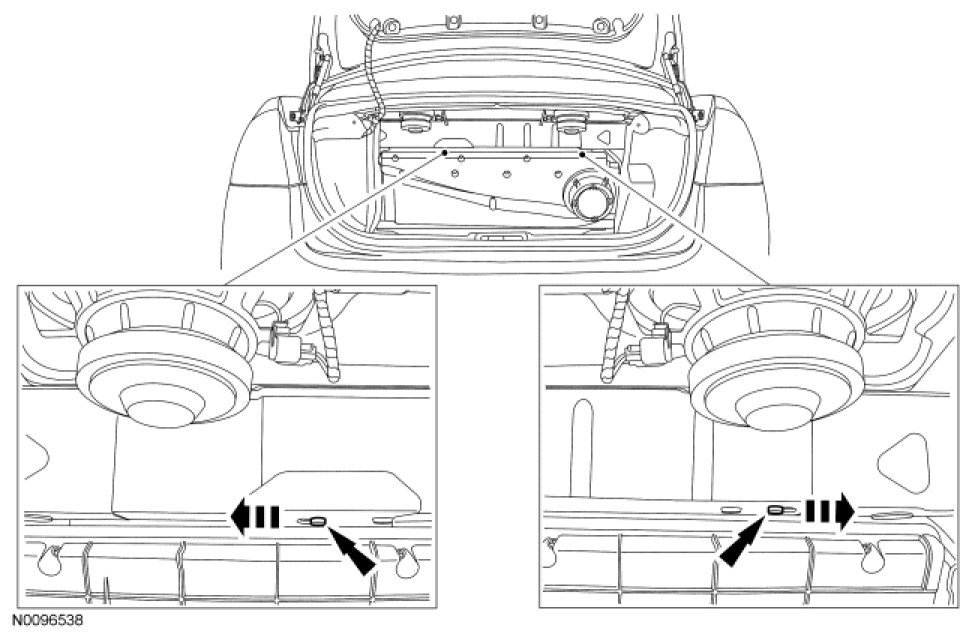 N0096538