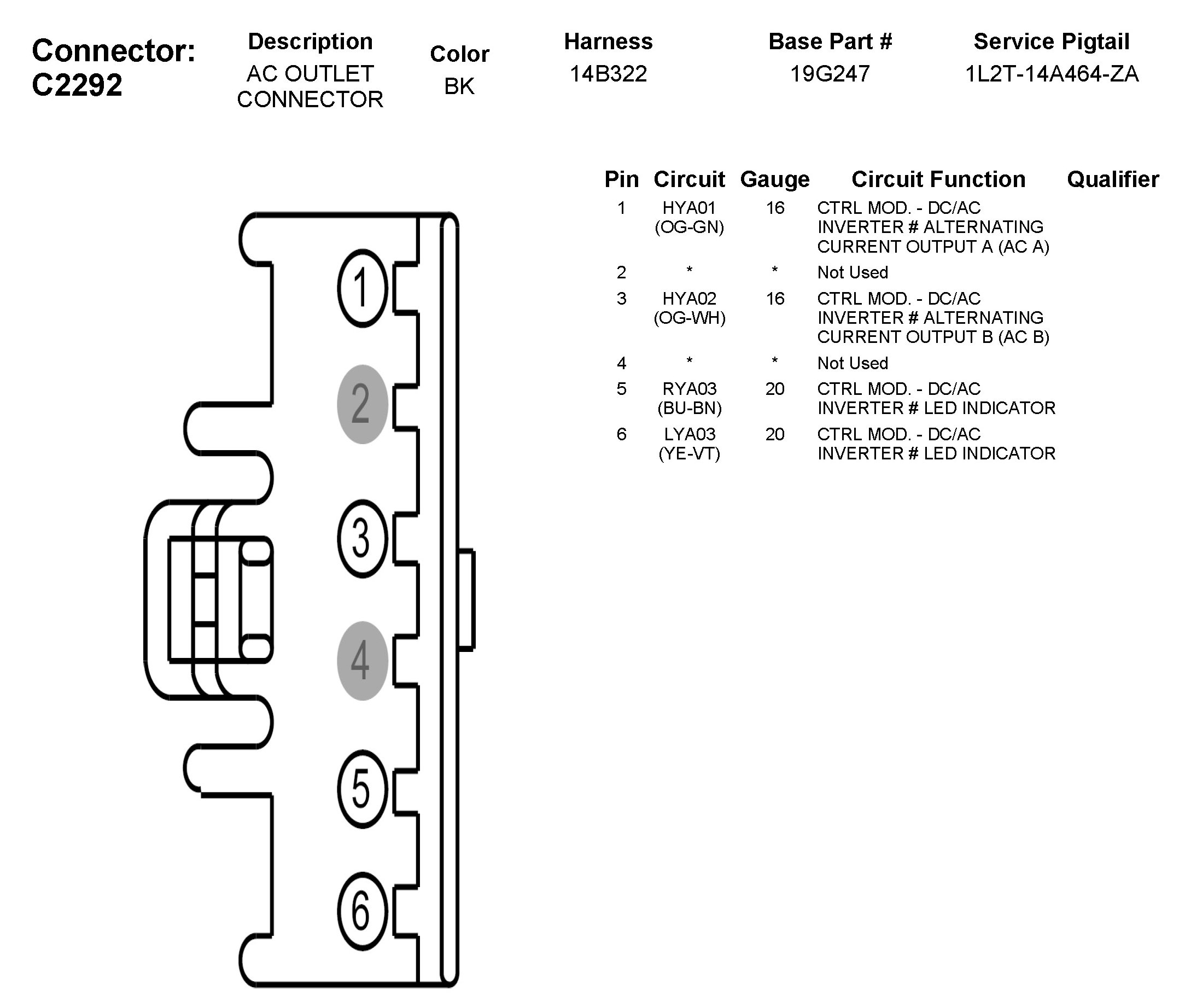 Connector: C2292

| Description | Color | Harness | Base Part # | Service Pigtail |
|---|---|---|---|---|
| AC OUTLET CONNECTOR | BK | 14B322 | 19G247 | 1L2T-14A464-ZA |

1
2
3
4
5
6

| Pin | Circuit | Gauge | Circuit Function | Qualifier |
|---|---|---|---|---|
| 1 | HYA01 (OG-GN) | 16 | CTRL MOD. - DC/AC INVERTER # ALTERNATING CURRENT OUTPUT A (AC A) | |
| 2 | * | * | Not Used | |
| 3 | HYA02 (OG-WH) | 16 | CTRL MOD. - DC/AC INVERTER # ALTERNATING CURRENT OUTPUT B (AC B) | |
| 4 | * | * | Not Used | |
| 5 | RYA03 (BU-BN) | 20 | CTRL MOD. - DC/AC INVERTER # LED INDICATOR | |
| 6 | LYA03 (YE-VT) | 20 | CTRL MOD. - DC/AC INVERTER # LED INDICATOR | |