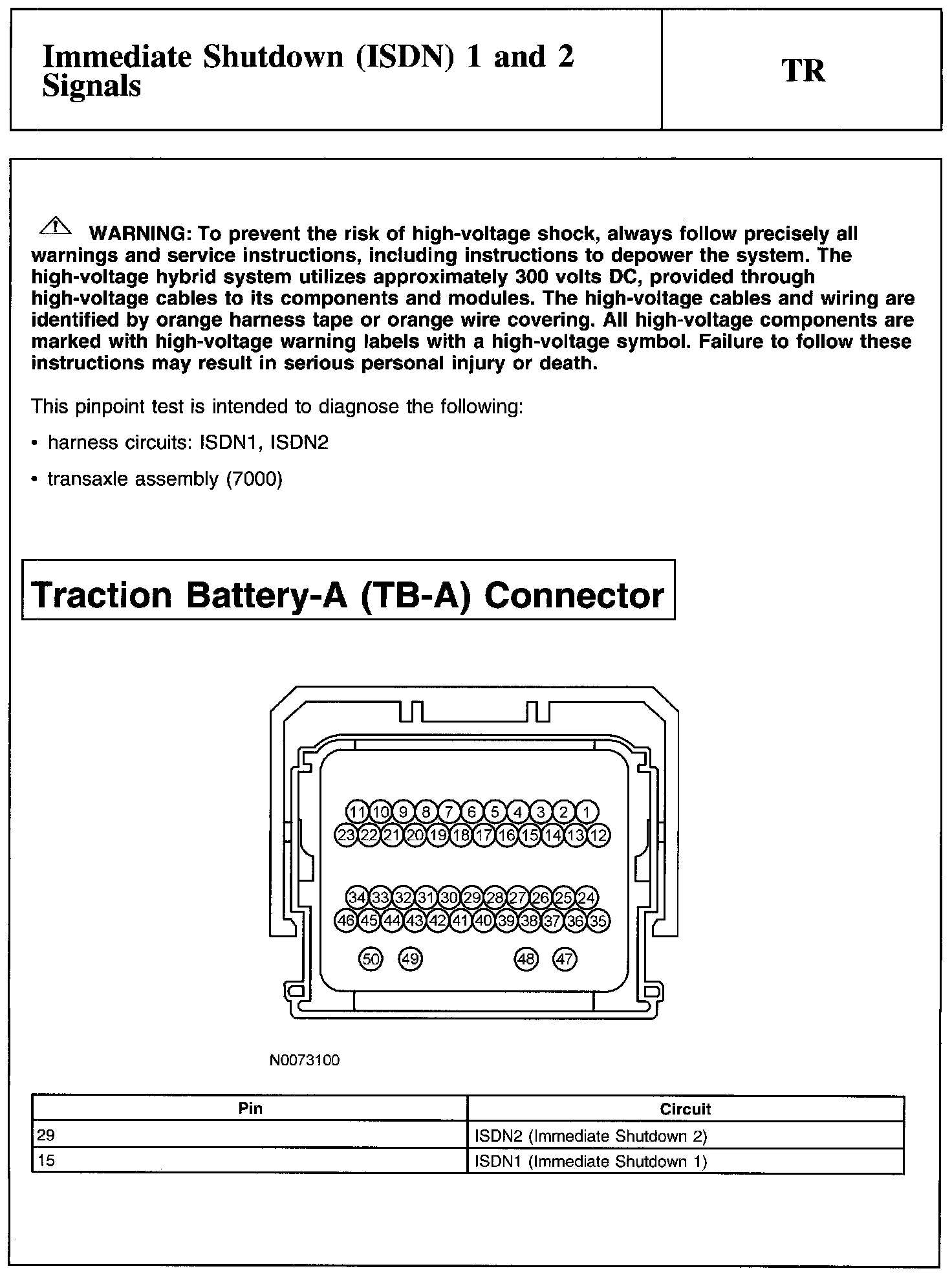 Immediate Shutdown (ISDN) 1 and 2 Signals

TR

WARNING: To prevent the risk of high-voltage shock, always follow precisely all warnings and service instructions, including instructions to depower the system. The high-voltage hybrid system utilizes approximately 300 volts DC, provided through high-voltage cables to its components and modules. The high-voltage cables and wiring are identified by orange harness tape or orange wire covering. All high-voltage components are marked with high-voltage warning labels with a high-voltage symbol. Failure to follow these instructions may result in serious personal injury or death.

This pinpoint test is intended to diagnose the following:

• harness circuits: ISDN1, ISDN2

• transaxle assembly (7000)

Traction Battery-A (TB-A) Connector

11 10 9 8 7 6 5 4 3 2 1
23 22 21 20 19 18 17 16 15 14 13 12
34 33 32 31 30 29 28 27 26 25 24
46 45 44 43 42 41 40 39 38 37 36 35
50 49 48 47

N0073100

| Pin | Circuit |
|---|---|
| 29 | ISDN2 (Immediate Shutdown 2) |
| 15 | ISDN1 (Immediate Shutdown 1) |