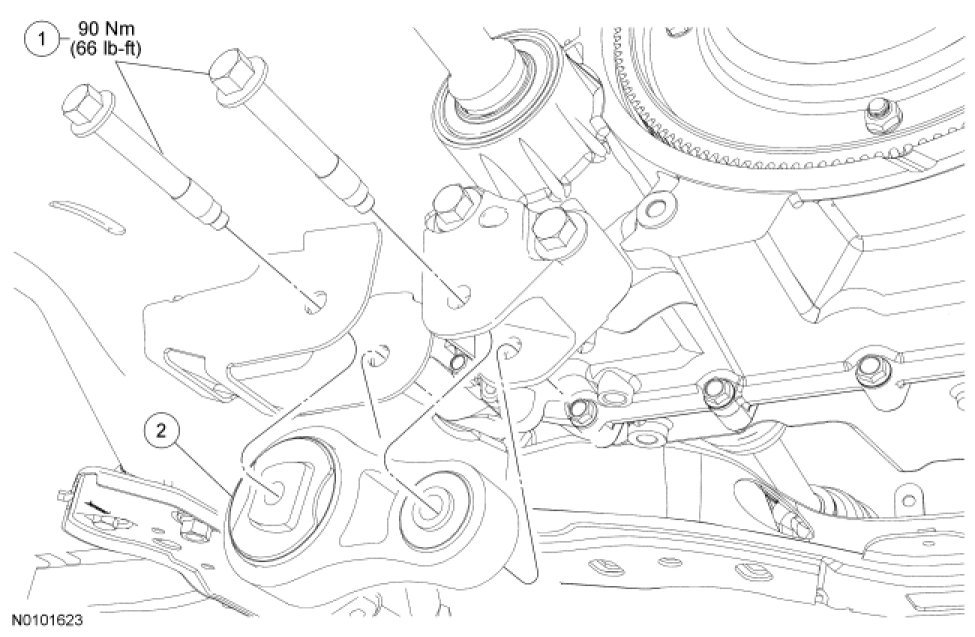 1
90 Nm
(66 lb-ft)

2

N0101623