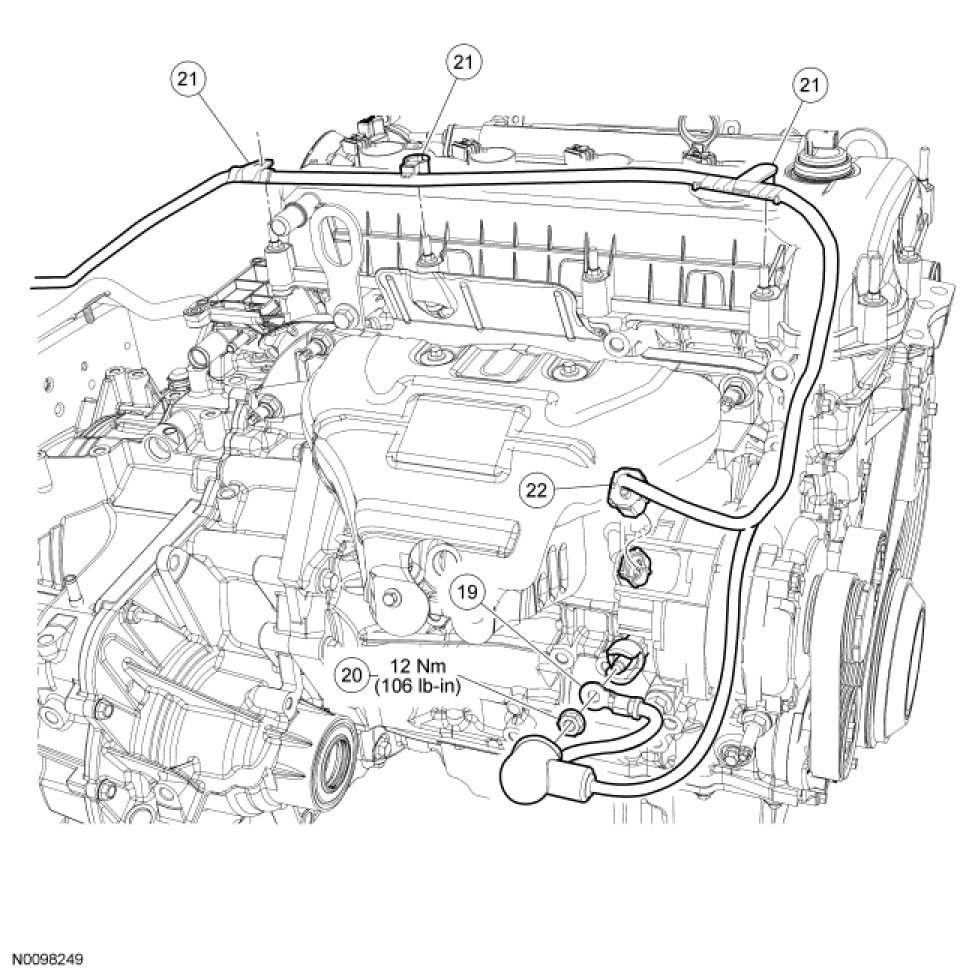 21
21
21
22
19
20
12 Nm
(106 lb-in)
N0098249