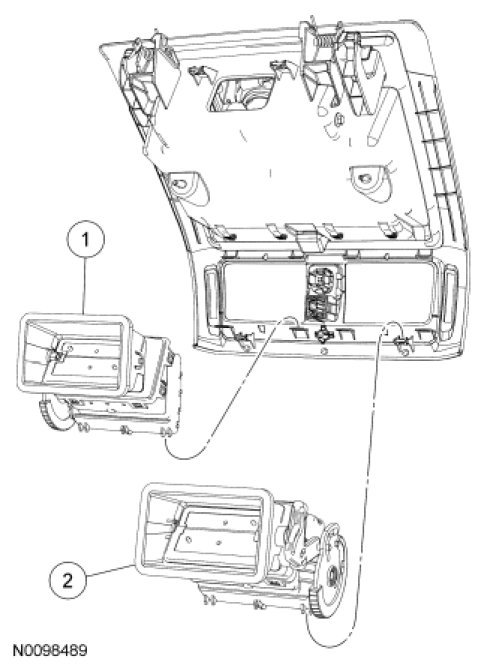 1

2

N0098489