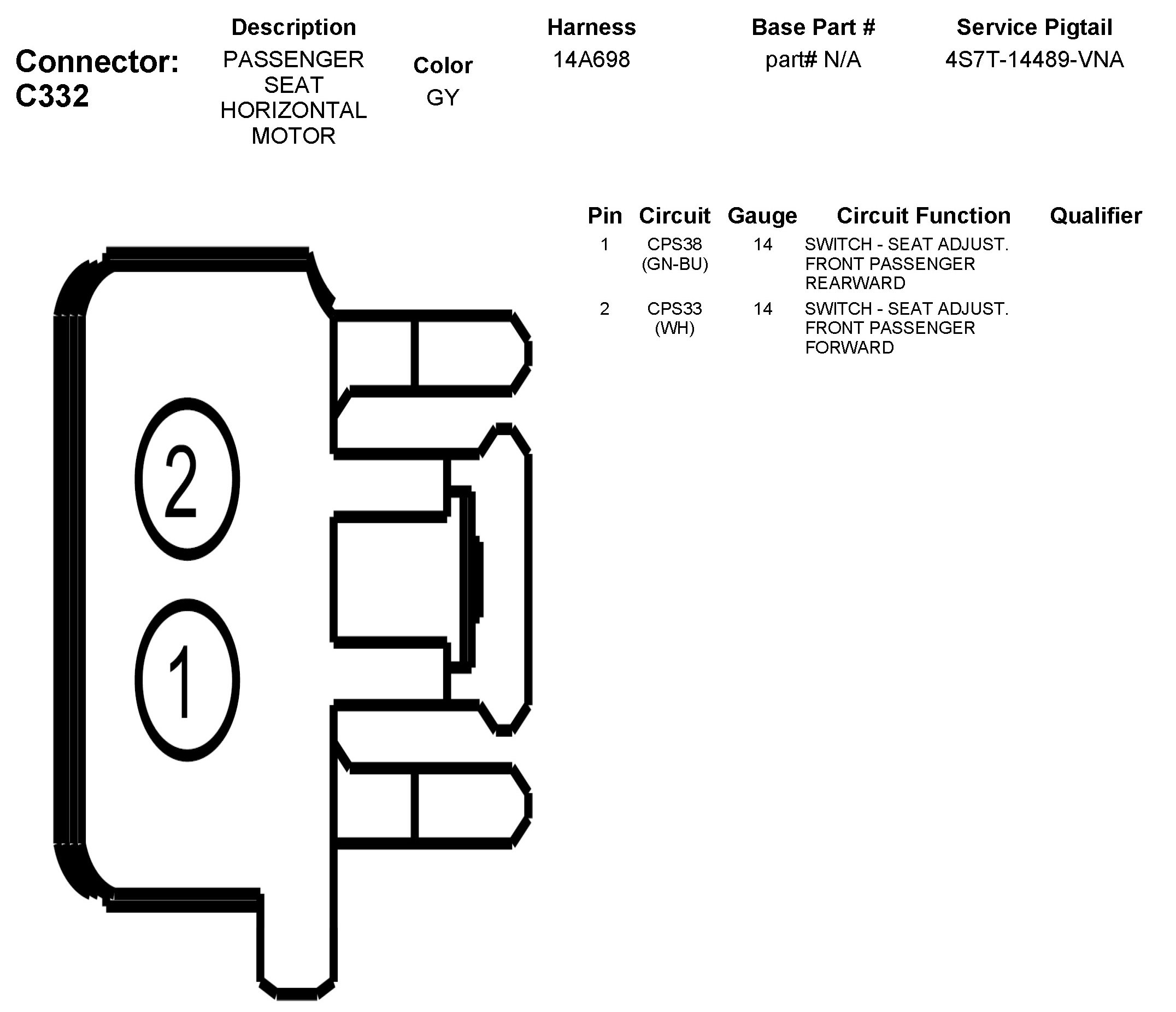 Connector: C332

| Description | Color | Harness | Base Part # | Service Pigtail |
|---|---|---|---|---|
| PASSENGER SEAT HORIZONTAL MOTOR | GY | 14A698 | part# N/A | 4S7T-14489-VNA |

| Pin | Circuit | Gauge | Circuit Function | Qualifier |
|---|---|---|---|---|
| 1 | CPS38 (GN-BU) | 14 | SWITCH - SEAT ADJUST. FRONT PASSENGER REARWARD | |
| 2 | CPS33 (WH) | 14 | SWITCH - SEAT ADJUST. FRONT PASSENGER FORWARD | |

2
1