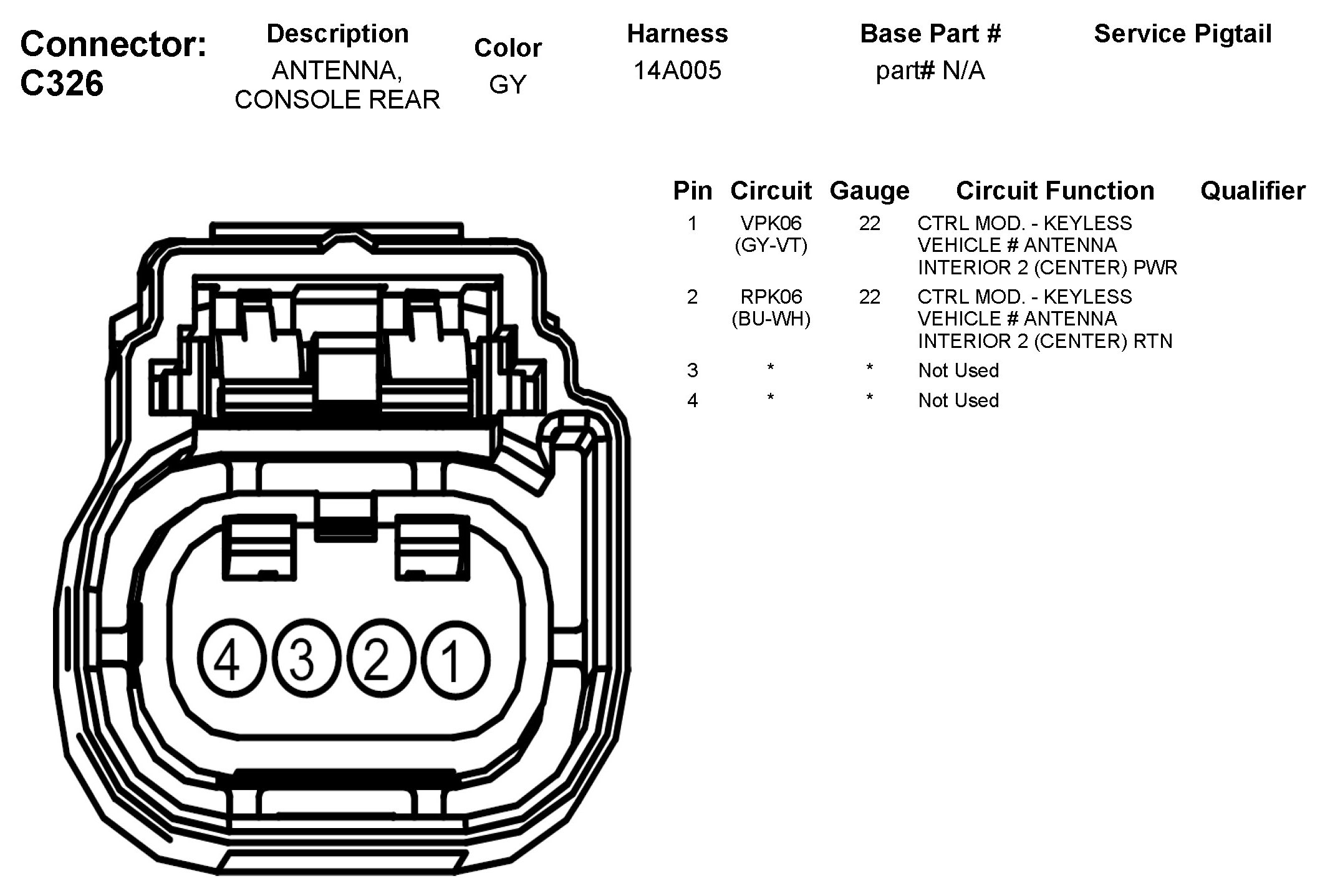 Connector: C326

| Description | Color | Harness | Base Part # | Service Pigtail |
|---|---|---|---|---|
| ANTENNA, CONSOLE REAR | GY | 14A005 | part# N/A | |

| Pin | Circuit | Gauge | Circuit Function | Qualifier |
|---|---|---|---|---|
| 1 | VPK06 (GY-VT) | 22 | CTRL MOD. - KEYLESS VEHICLE # ANTENNA INTERIOR 2 (CENTER) PWR | |
| 2 | RPK06 (BU-WH) | 22 | CTRL MOD. - KEYLESS VEHICLE # ANTENNA INTERIOR 2 (CENTER) RTN | |
| 3 | * | * | Not Used | |
| 4 | * | * | Not Used | |

4 3 2 1