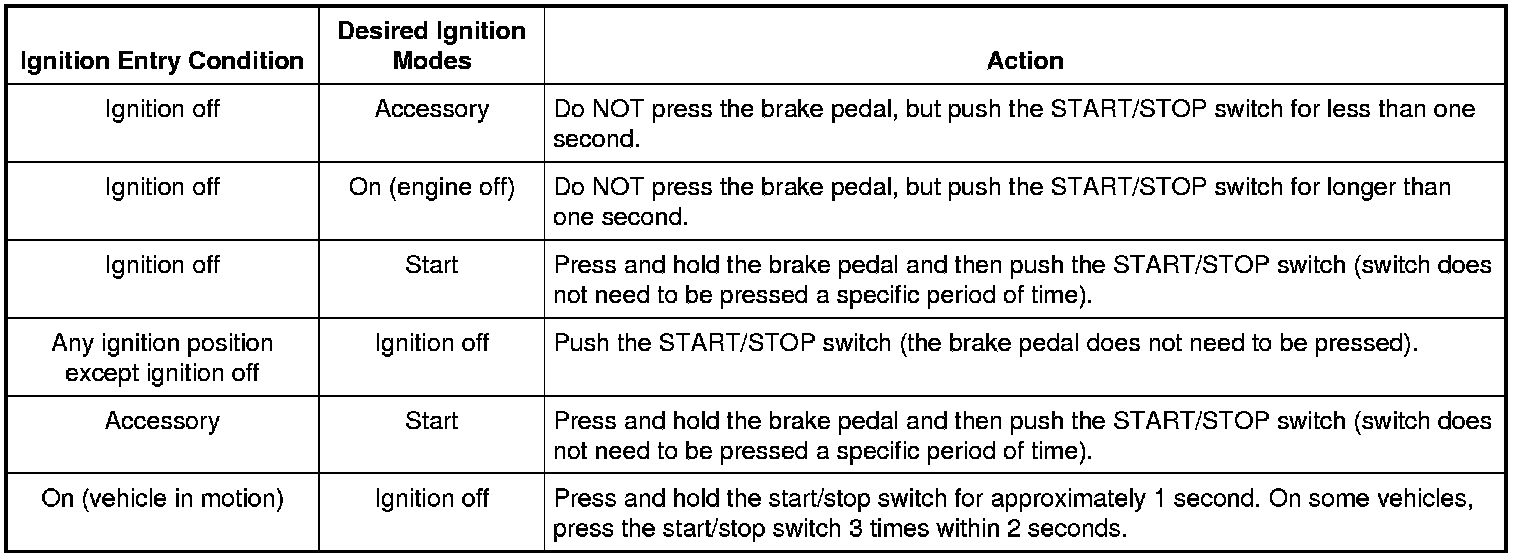 | Ignition Entry Condition | Desired Ignition Modes | Action |
|---|---|---|
| Ignition off | Accessory | Do NOT press the brake pedal, but push the START/STOP switch for less than one second. |
| Ignition off | On (engine off) | Do NOT press the brake pedal, but push the START/STOP switch for longer than one second. |
| Ignition off | Start | Press and hold the brake pedal and then push the START/STOP switch (switch does not need to be pressed a specific period of time). |
| Any ignition position except ignition off | Ignition off | Push the START/STOP switch (the brake pedal does not need to be pressed). |
| Accessory | Start | Press and hold the brake pedal and then push the START/STOP switch (switch does not need to be pressed a specific period of time). |
| On (vehicle in motion) | Ignition off | Press and hold the start/stop switch for approximately 1 second. On some vehicles, press the start/stop switch 3 times within 2 seconds. |