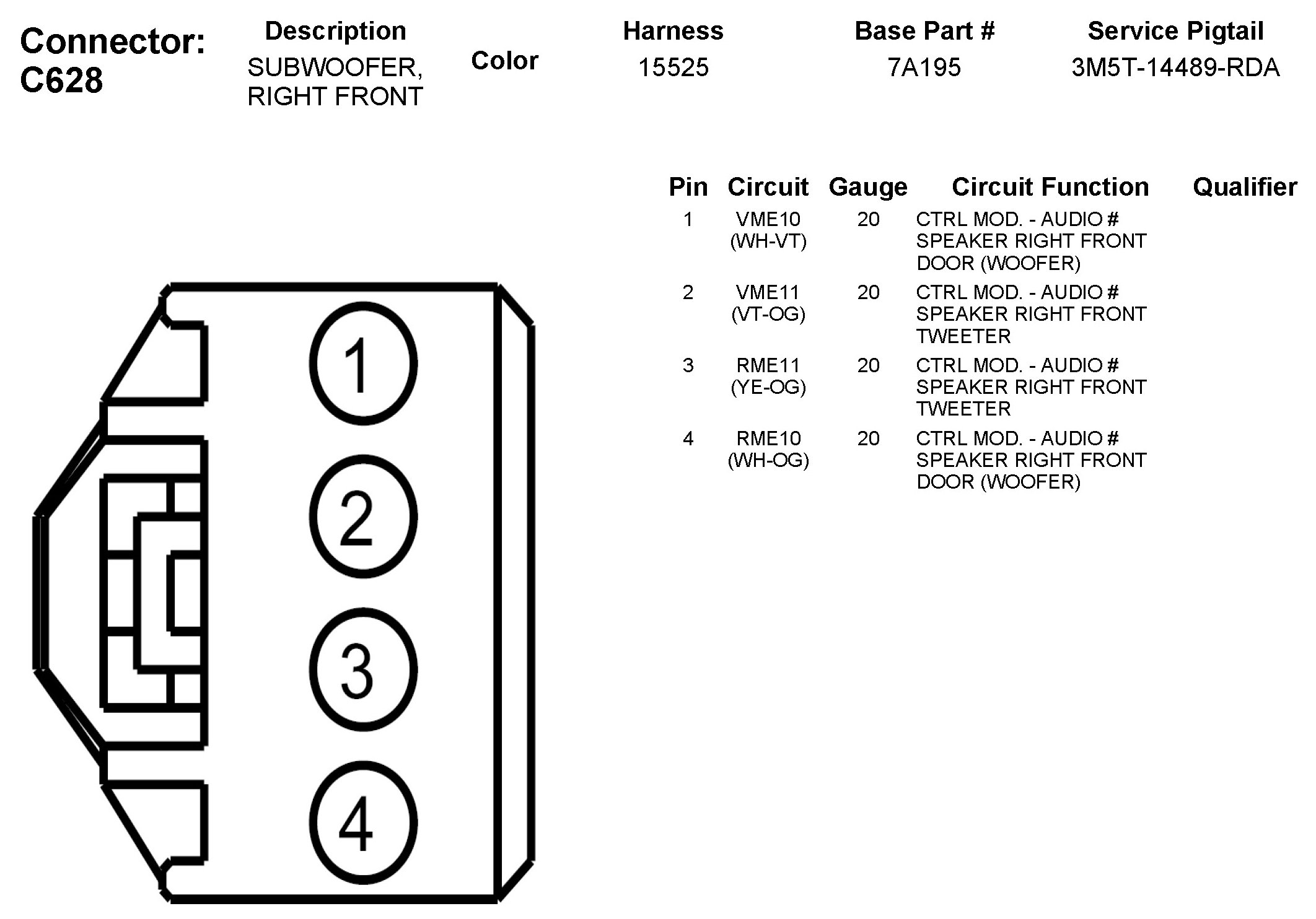 Connector: C628

| Description | Color | Harness | Base Part # | Service Pigtail |
|---|---|---|---|---|
| SUBWOOFER, RIGHT FRONT | | 15525 | 7A195 | 3M5T-14489-RDA |

| Pin | Circuit | Gauge | Circuit Function | Qualifier |
|---|---|---|---|---|
| 1 | VME10 (WH-VT) | 20 | CTRL MOD. - AUDIO # SPEAKER RIGHT FRONT DOOR (WOOFER) | |
| 2 | VME11 (VT-OG) | 20 | CTRL MOD. - AUDIO # SPEAKER RIGHT FRONT TWEETER | |
| 3 | RME11 (YE-OG) | 20 | CTRL MOD. - AUDIO # SPEAKER RIGHT FRONT TWEETER | |
| 4 | RME10 (WH-OG) | 20 | CTRL MOD. - AUDIO # SPEAKER RIGHT FRONT DOOR (WOOFER) | |

1
2
3
4