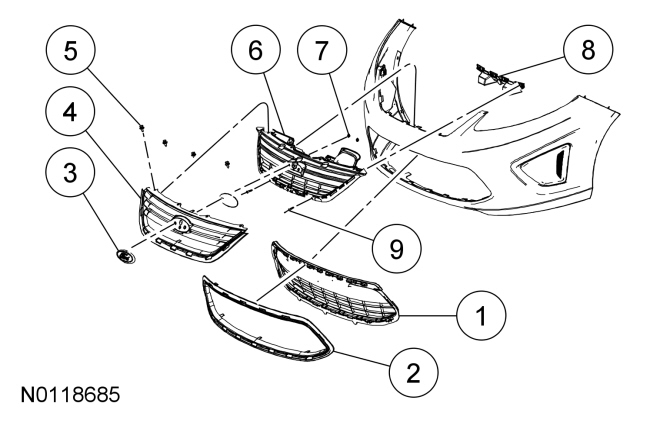 5
6
7
8
4
3
9
1
2
N0118685