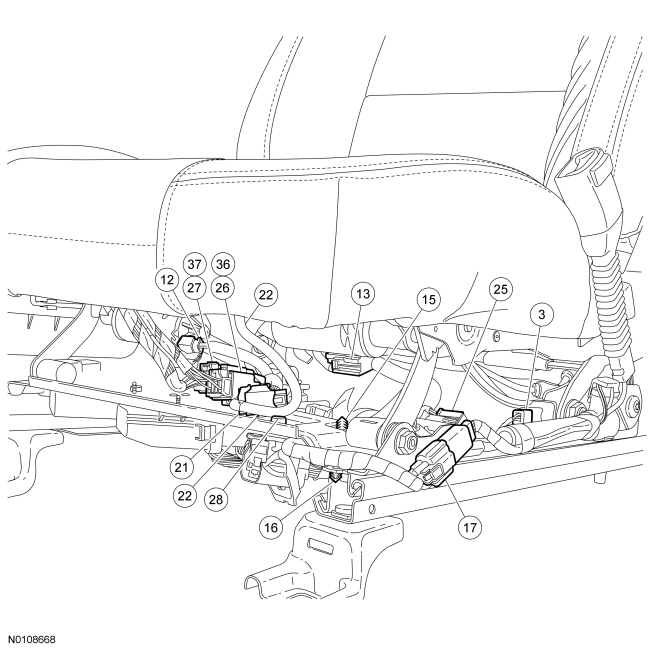 37
36
12
27
26
22
13
15
25
3
21
22
28
16
17
N0108668