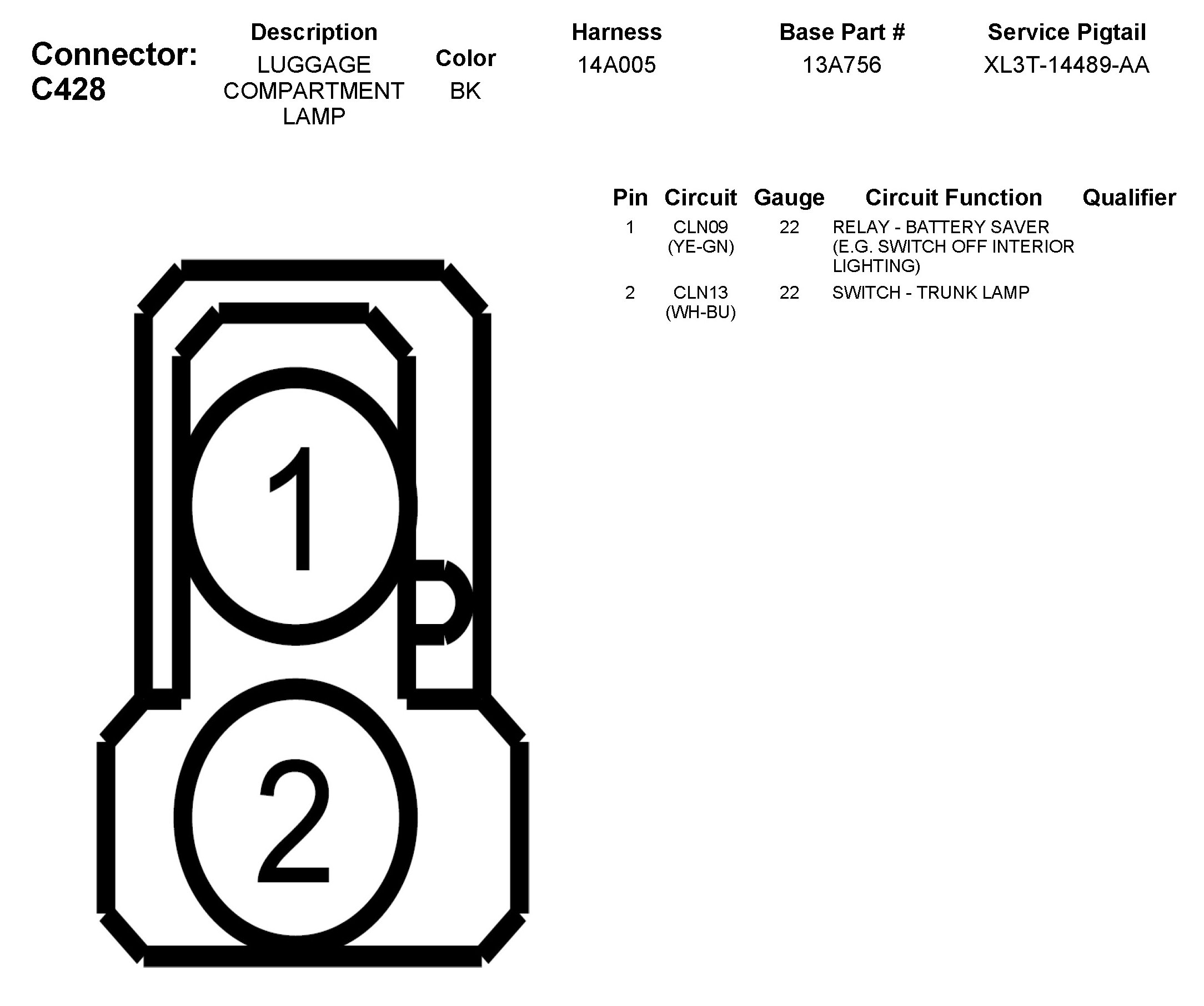 Connector: C428

| Description | Color | Harness | Base Part # | Service Pigtail |
|---|---|---|---|---|
| LUGGAGE COMPARTMENT LAMP | BK | 14A005 | 13A756 | XL3T-14489-AA |

| Pin | Circuit | Gauge | Circuit Function | Qualifier |
|---|---|---|---|---|
| 1 | CLN09 (YE-GN) | 22 | RELAY - BATTERY SAVER (E.G. SWITCH OFF INTERIOR LIGHTING) | |
| 2 | CLN13 (WH-BU) | 22 | SWITCH - TRUNK LAMP | |

1

2